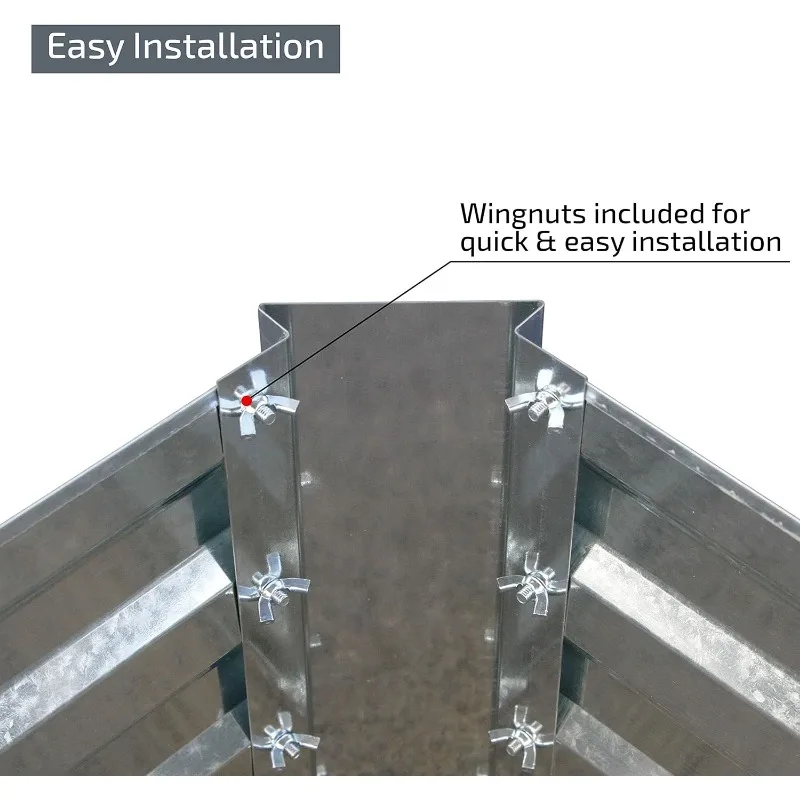 Easy Installation

Wingnuts included for quick & easy installation