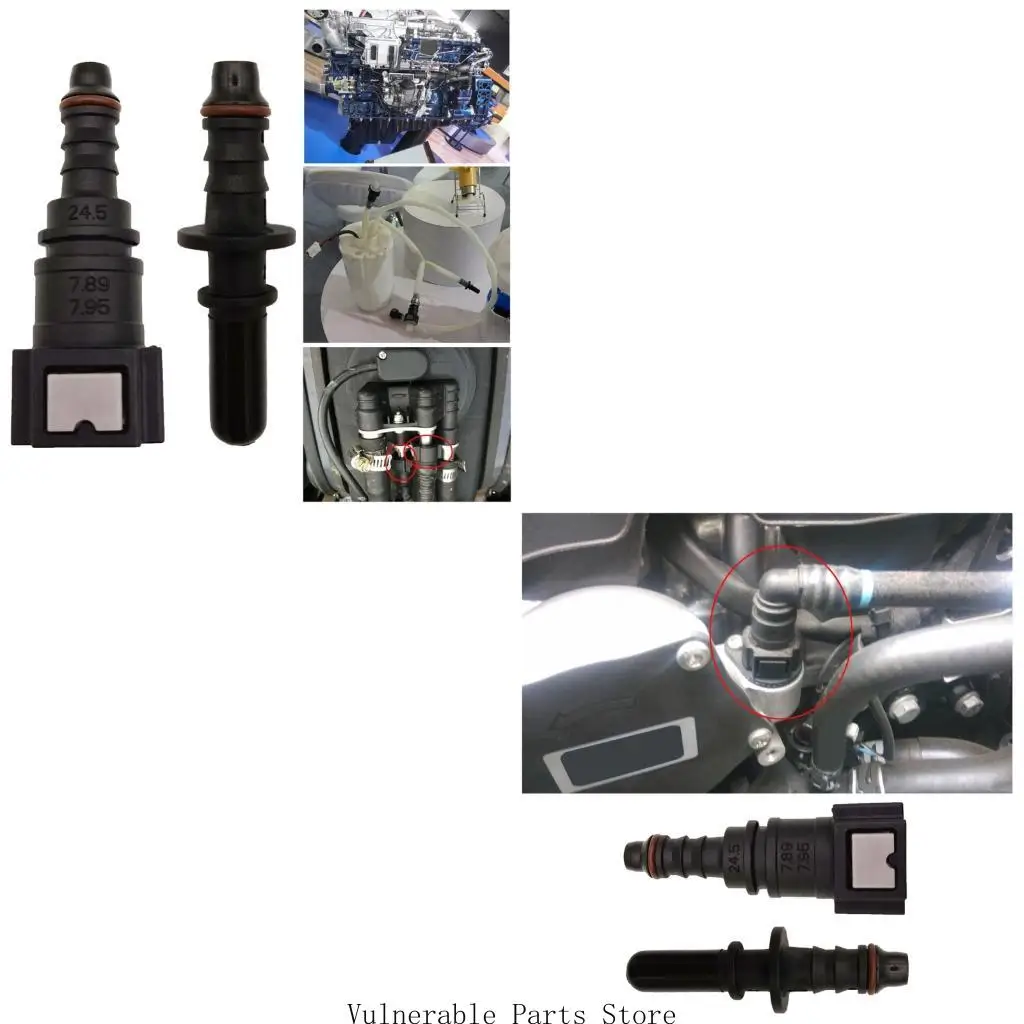 24.5
7.89
7.95

24.5
7.89
7.95

Vulnerable Parts Store