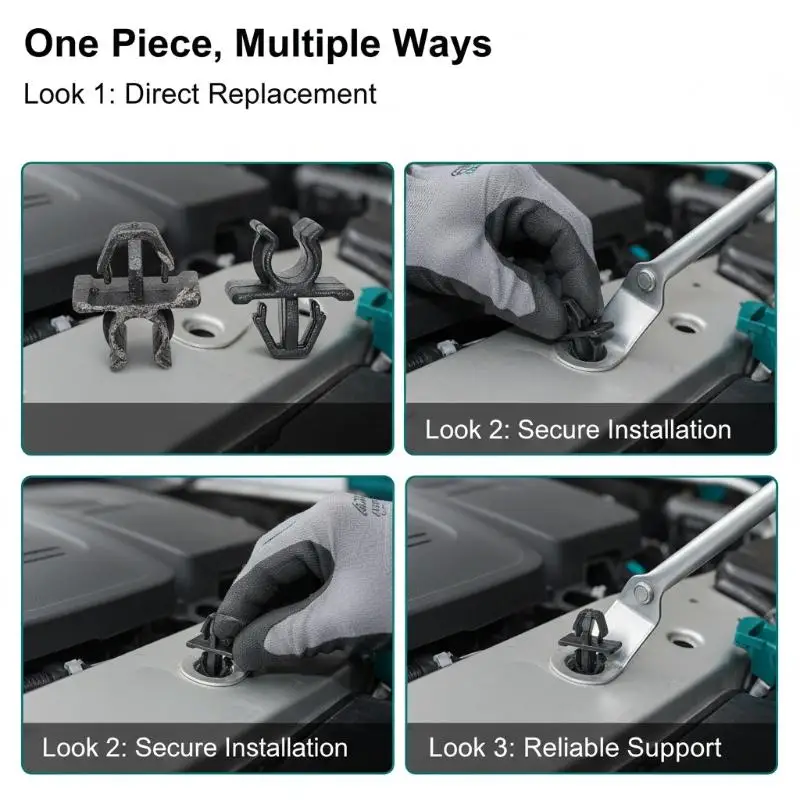 One Piece, Multiple Ways

Look 1: Direct Replacement

Look 2: Secure Installation

Look 2: Secure Installation

Look 3: Reliable Support