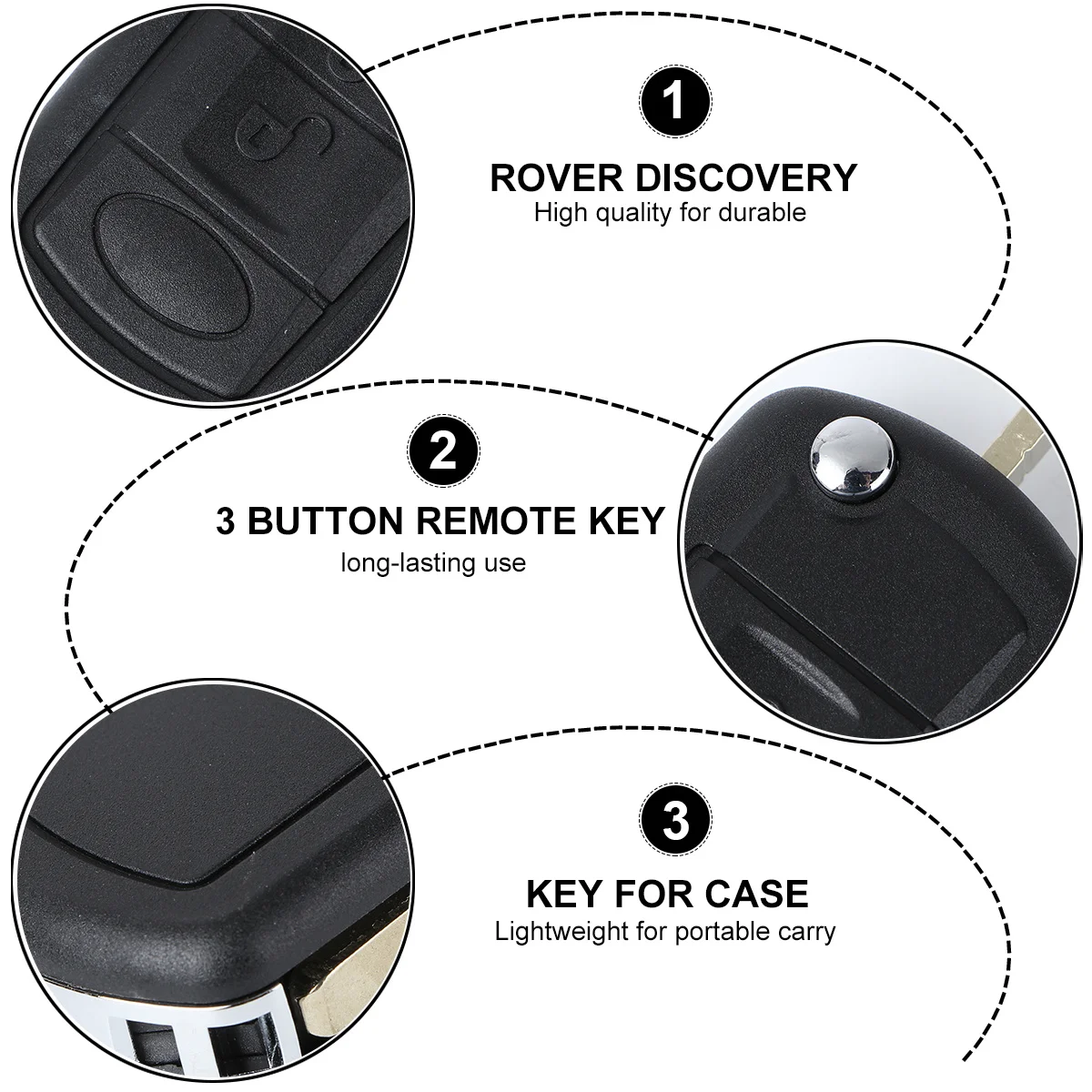 1

ROVER DISCOVERY
High quality for durable

2

3 BUTTON REMOTE KEY
long-lasting use

3

KEY FOR CASE
Lightweight for portable carry