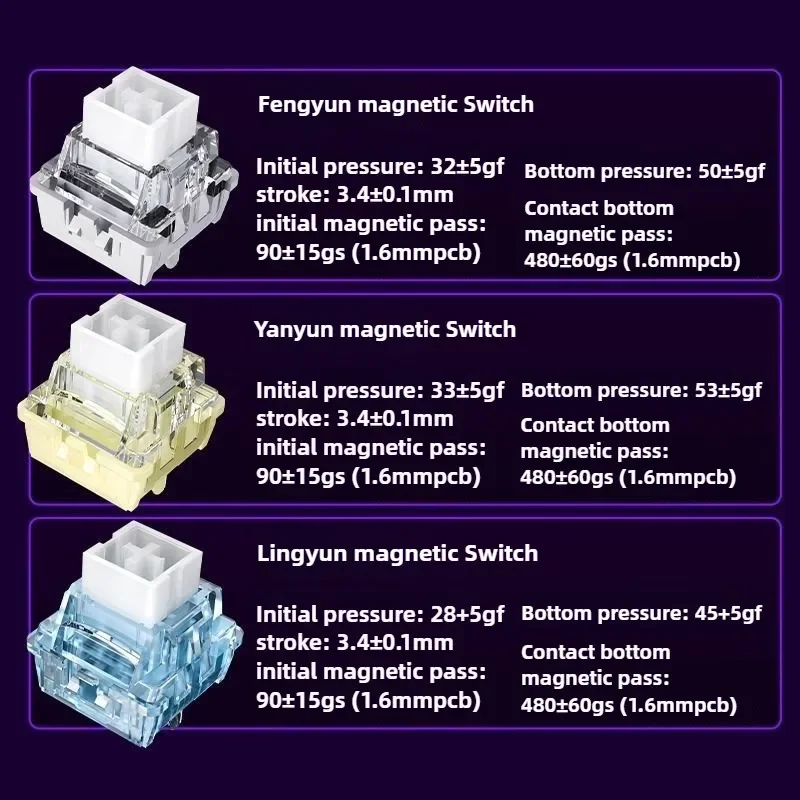 Fengyun magnetic Switch

Initial pressure: 32±5gf
stroke: 3.4±0.1mm
initial magnetic pass:
90±15gs (1.6mmpcb)

Bottom pressure: 50±5gf
Contact bottom
magnetic pass:
480±60gs (1.6mmpcb)

Yanyun magnetic Switch

Initial pressure: 33±5gf
stroke: 3.4±0.1mm
initial magnetic pass:
90±15gs (1.6mmpcb)

Bottom pressure: 53±5gf
Contact bottom
magnetic pass:
480±60gs (1.6mmpcb)

Lingyun magnetic Switch

Initial pressure: 28+5gf
stroke: 3.4±0.1mm
initial magnetic pass:
90±15gs (1.6mmpcb)

Bottom pressure: 45+5gf
Contact bottom
magnetic pass:
480±60gs (1.6mmpcb)