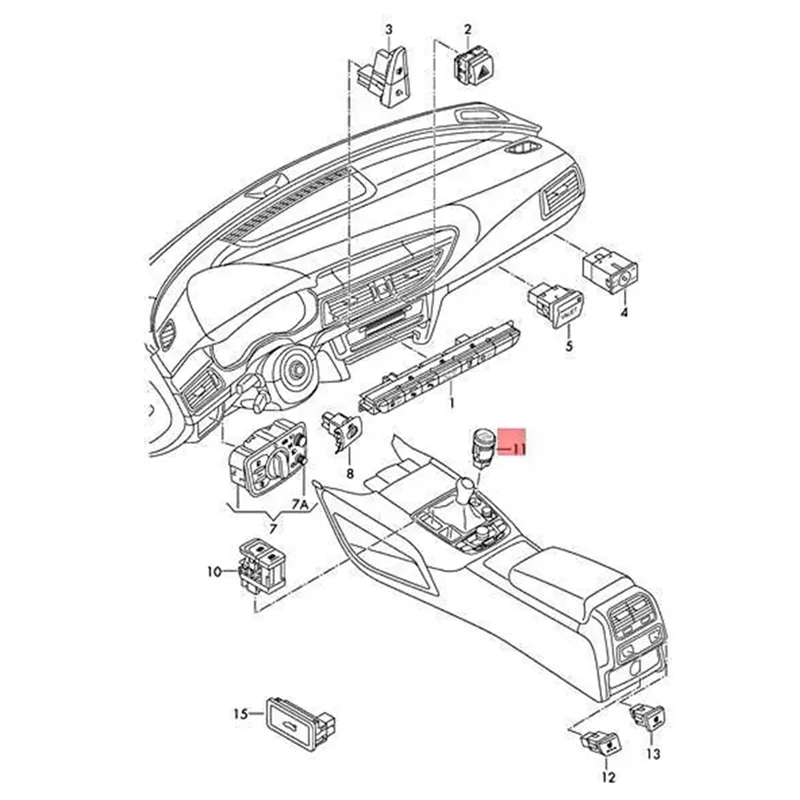 3
2
4
5
1
11
8
7A
7
10
15
13
12