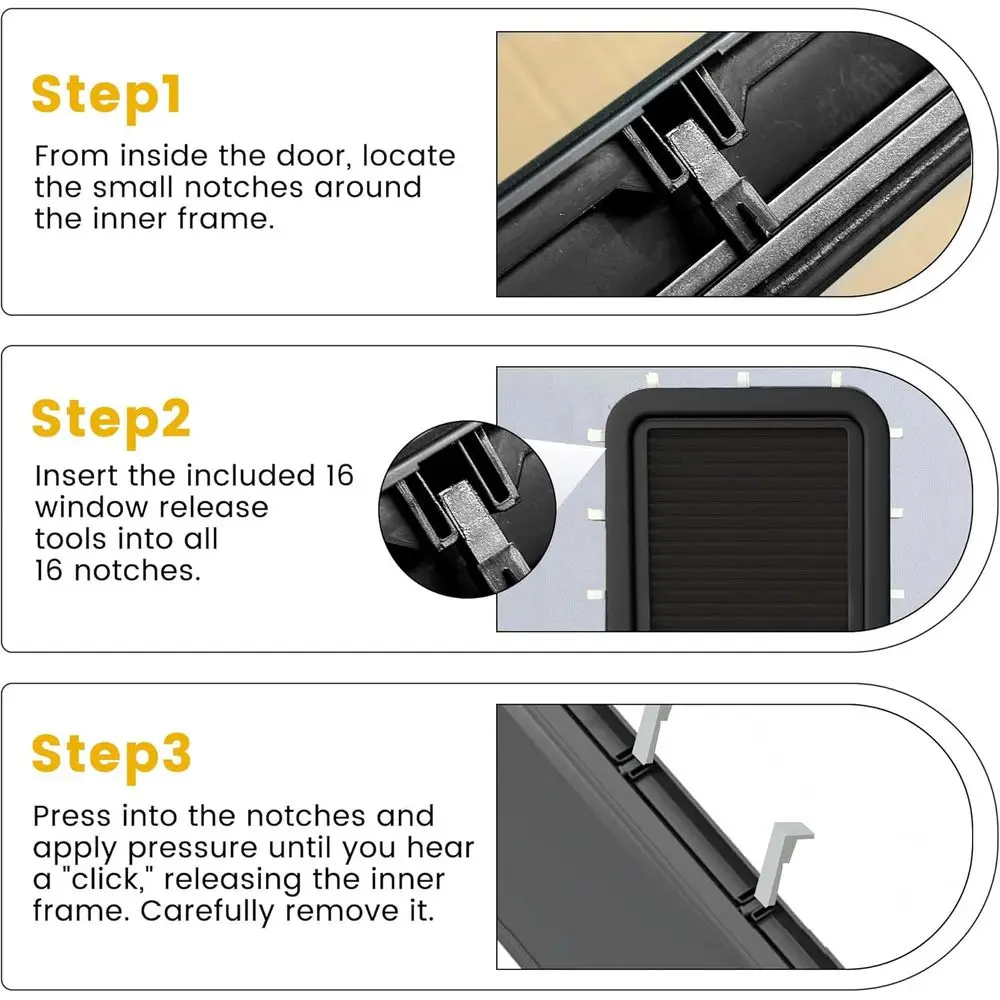 Step1

From inside the door, locate the small notches around the inner frame.

Step2

Insert the included 16 window release tools into all 16 notches.

Step3

Press into the notches and apply pressure until you hear a "click," releasing the inner frame. Carefully remove it.