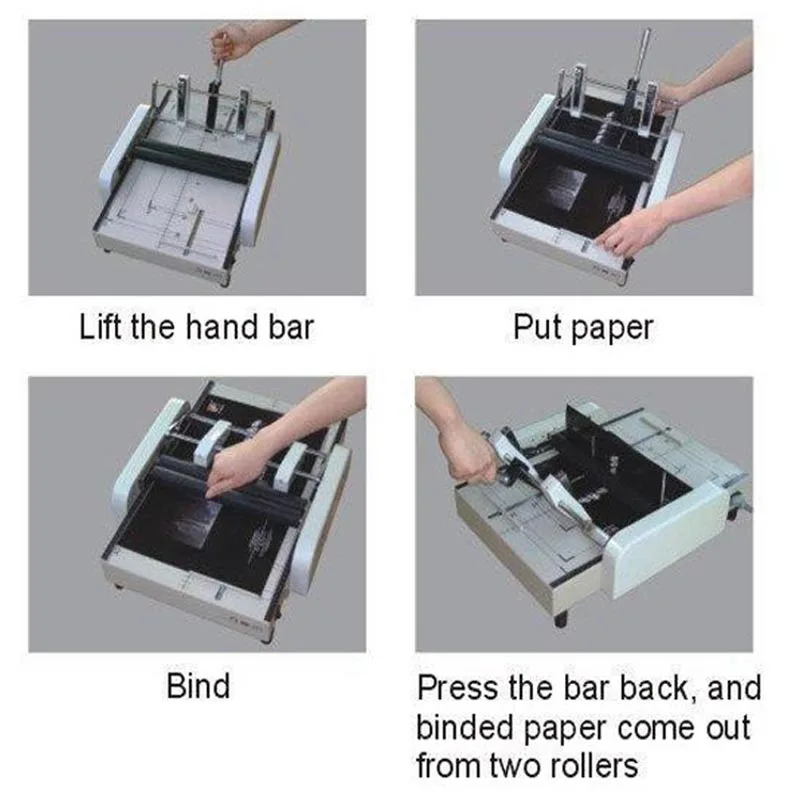 Lift the hand bar

Put paper

Bind

Press the bar back, and binded paper come out from two rollers