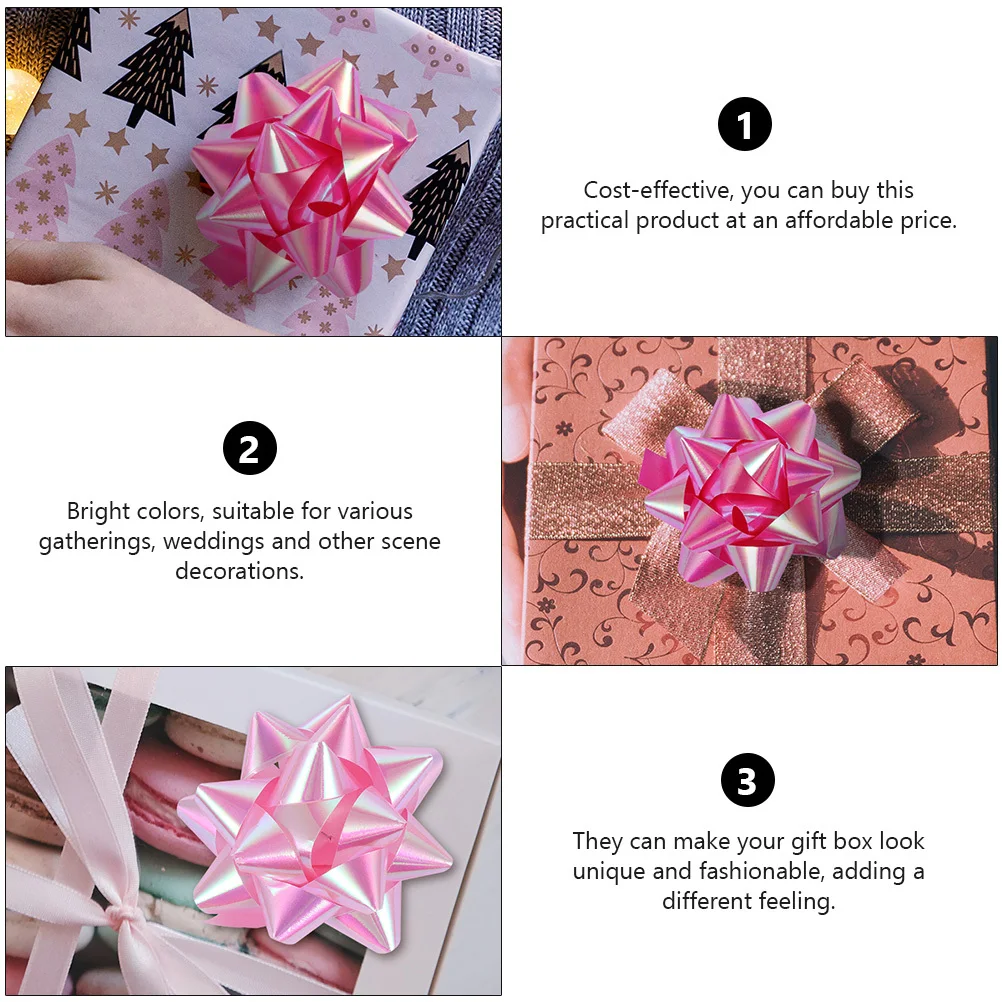 1

Cost-effective, you can buy this practical product at an affordable price.

2

Bright colors, suitable for various gatherings, weddings and other scene decorations.

3

They can make your gift box look unique and fashionable, adding a different feeling.