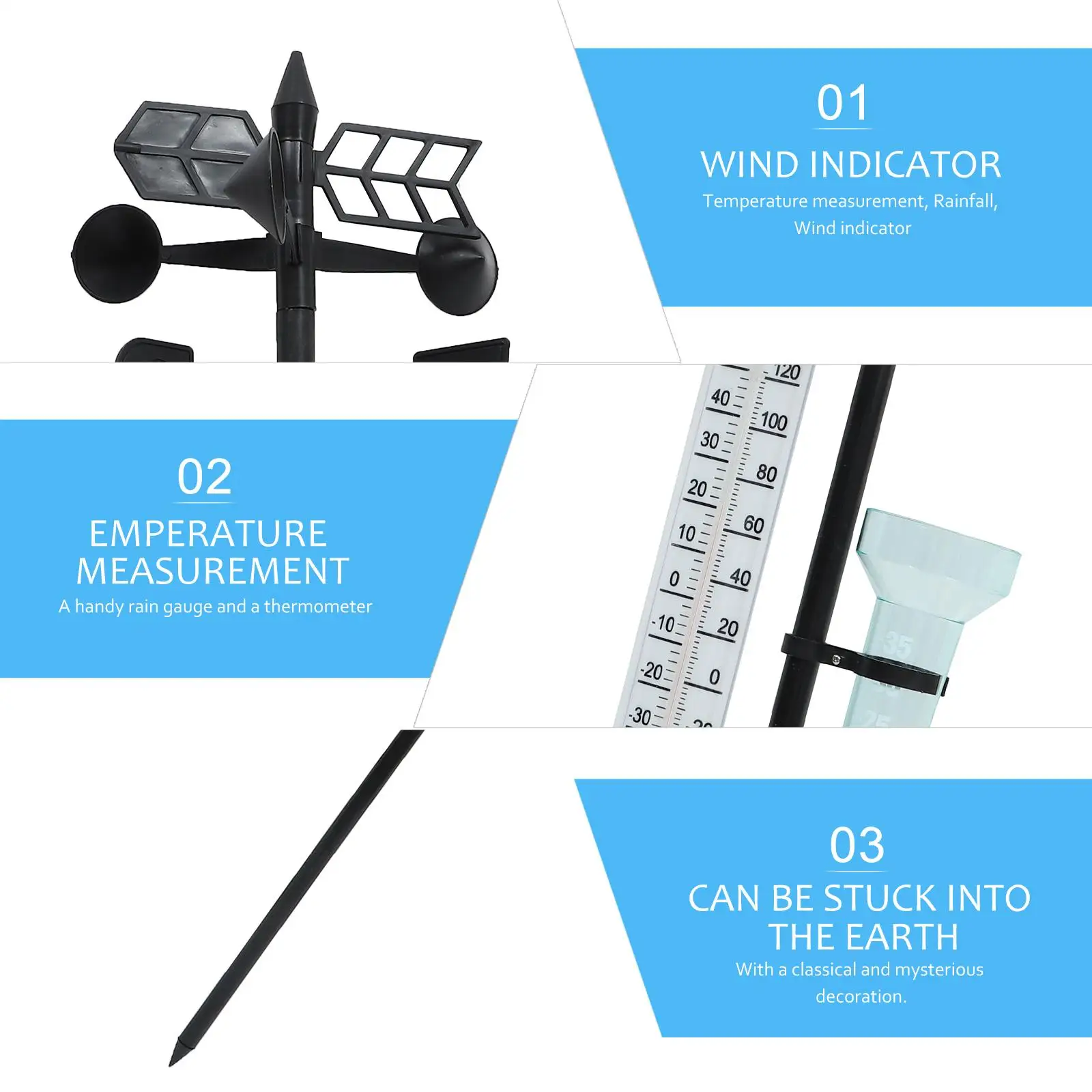 01
WIND INDICATOR
Temperature measurement, Rainfall, Wind indicator

02
EMPERATURE MEASUREMENT
A handy rain gauge and a thermometer

120
40
100
30
80
20
60
10
40
0
20
-10
0
-20
-30
35
25

03
CAN BE STUCK INTO THE EARTH
With a classical and mysterious decoration.