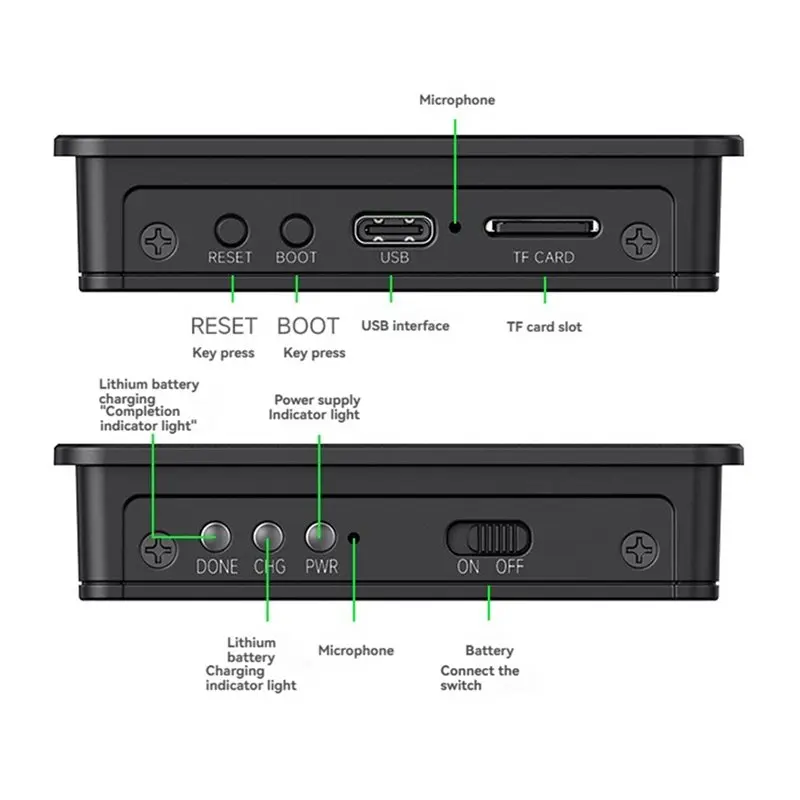 Microphone

RESET BOOT USB TF CARD

RESET Key press

BOOT Key press

USB interface

TF card slot

Lithium battery charging "Completion indicator light"

Power supply Indicator light

DONE CHG PWR

ON OFF

Lithium battery Charging indicator light

Microphone

Battery Connect the switch