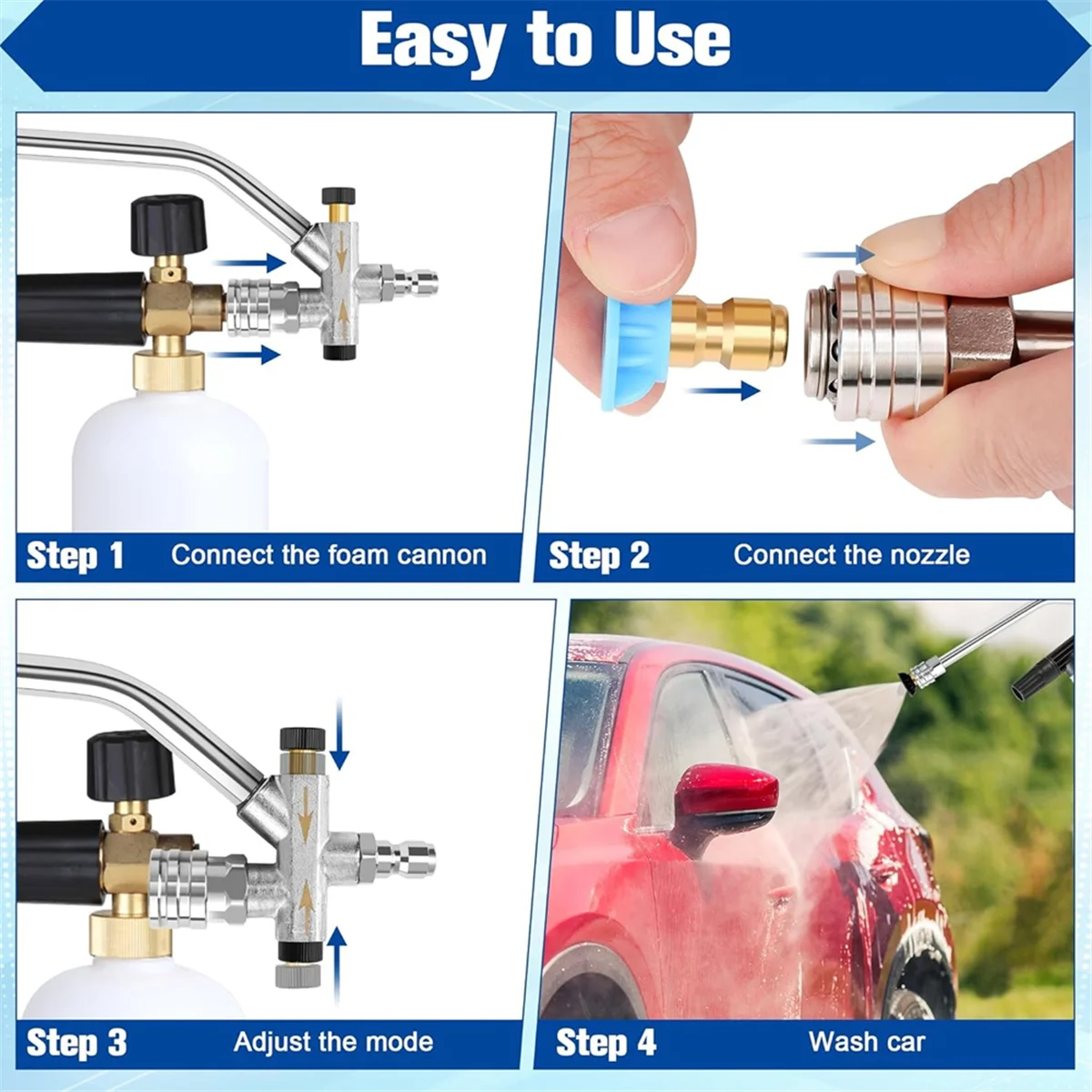 Easy to Use

Step 1 Connect the foam cannon

Step 2 Connect the nozzle

Step 3 Adjust the mode

Step 4 Wash car