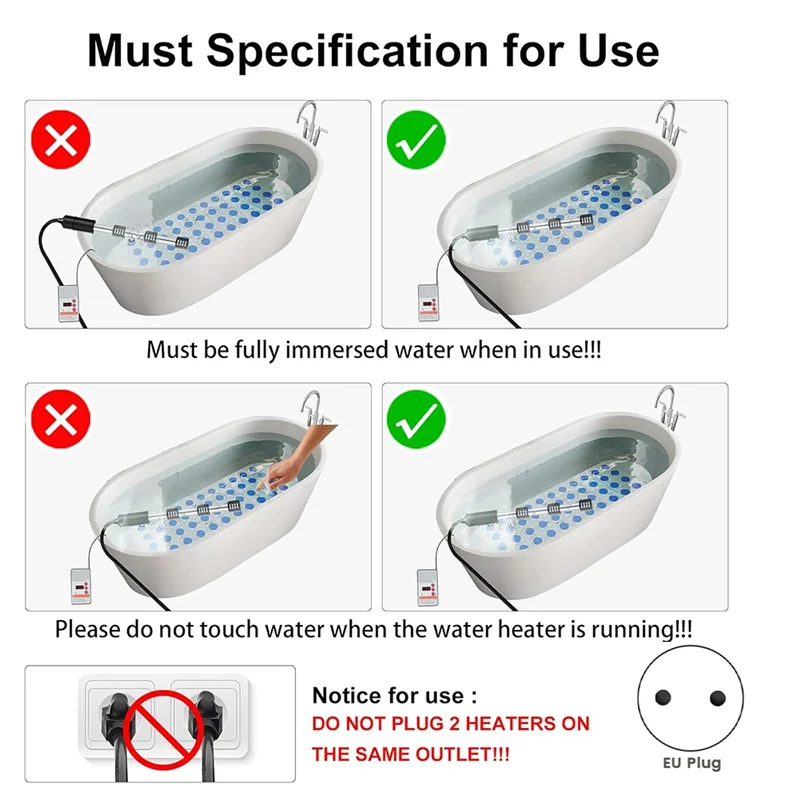 Must Specification for Use

Must be fully immersed water when in use!!!

Please do not touch water when the water heater is running!!!

Notice for use :
DO NOT PLUG 2 HEATERS ON THE SAME OUTLET!!!

EU Plug