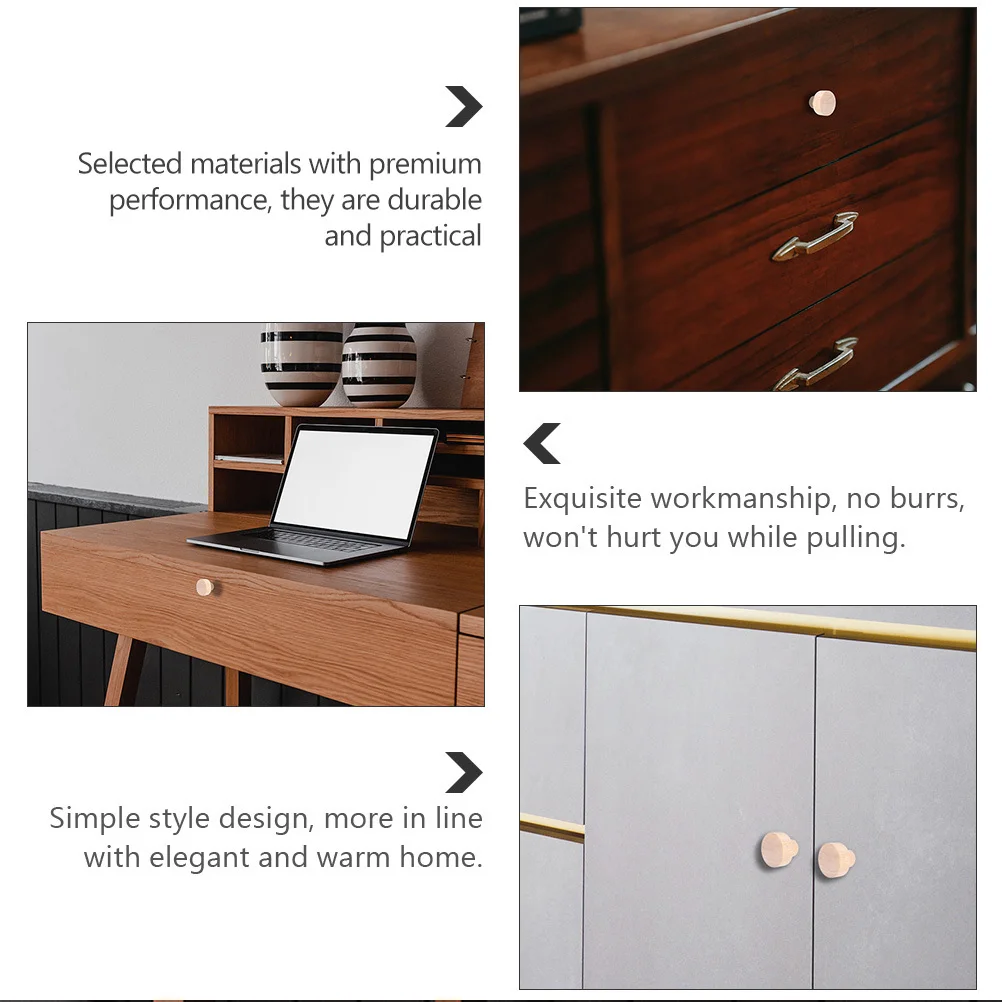 Selected materials with premium performance, they are durable and practical

Exquisite workmanship, no burrs, won't hurt you while pulling.

Simple style design, more in line with elegant and warm home.