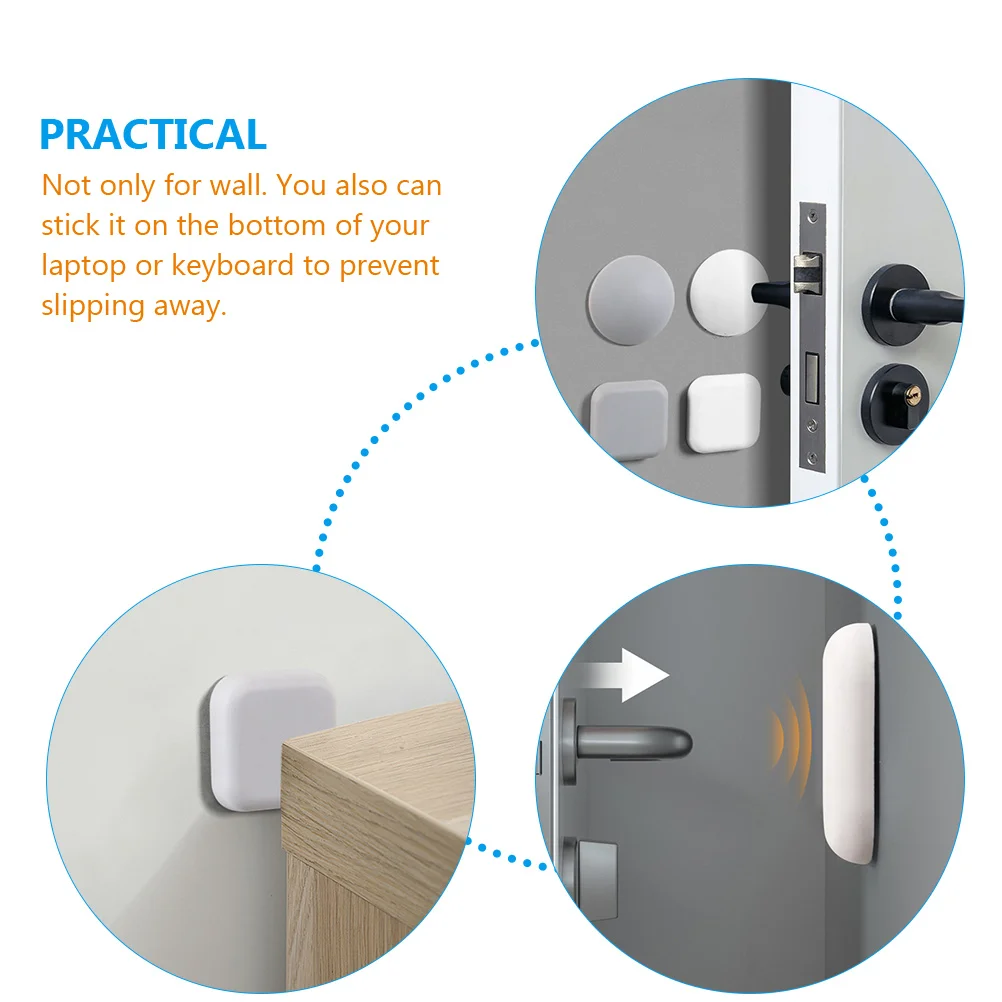 PRACTICAL

Not only for wall. You also can stick it on the bottom of your laptop or keyboard to prevent slipping away.