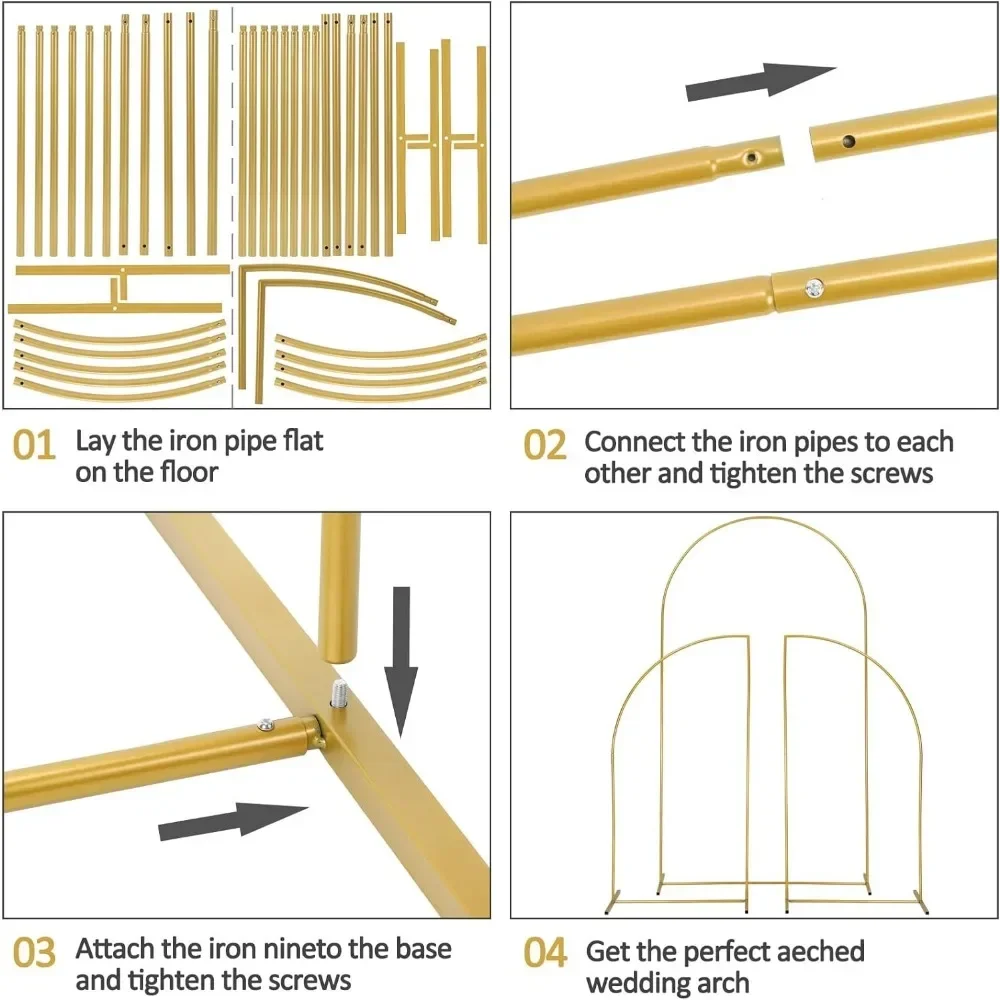 01 Lay the iron pipe flat on the floor

02 Connect the iron pipes to each other and tighten the screws

03 Attach the iron nineto the base and tighten the screws

04 Get the perfect aeched wedding arch