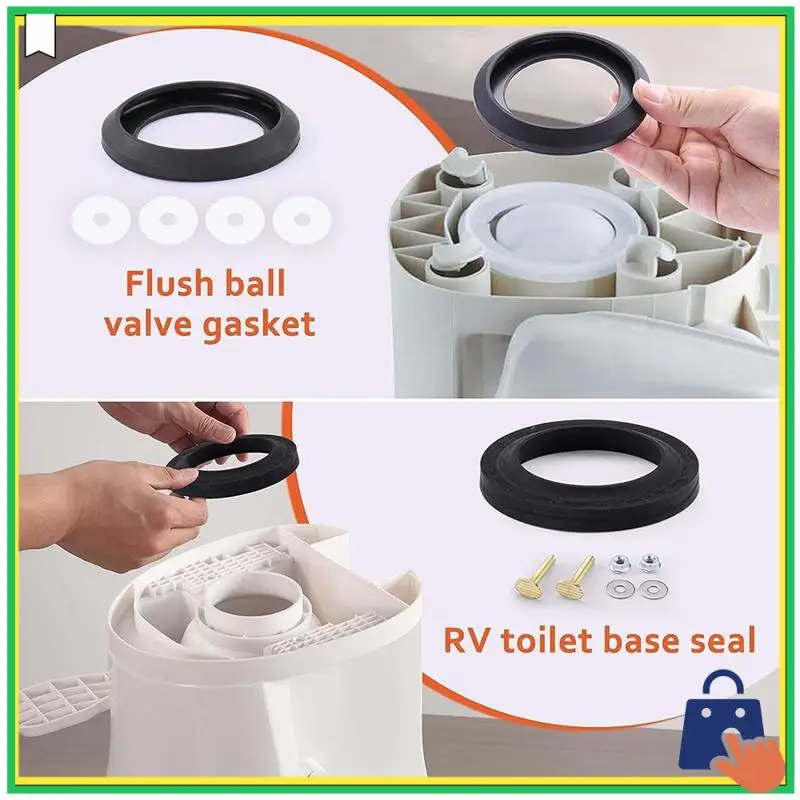 Flush ball valve gasket

RV toilet base seal