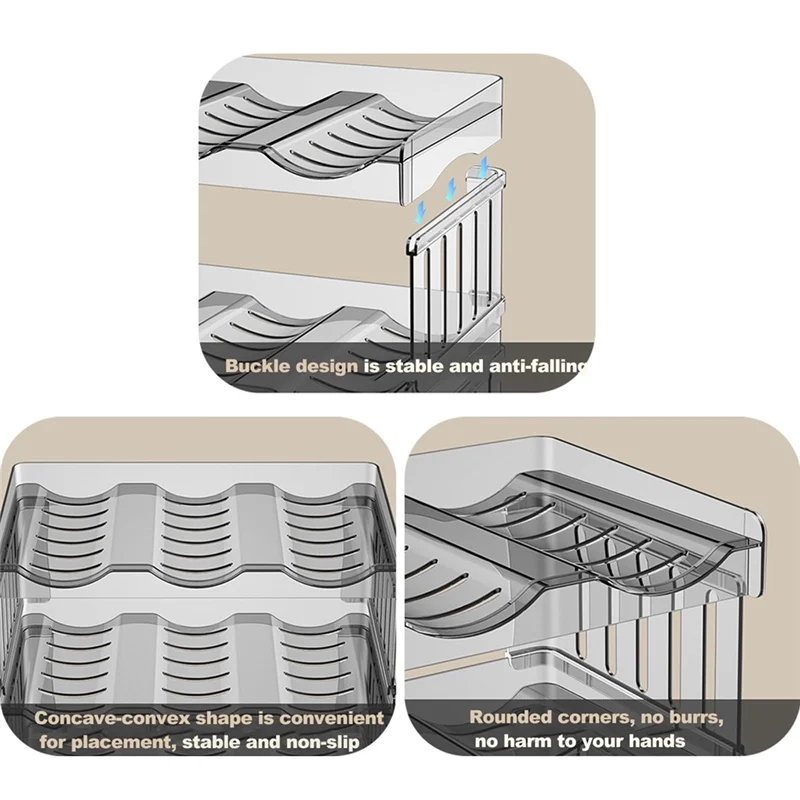 Buckle design is stable and anti-falling

Concave-convex shape is convenient for placement, stable and non-slip

Rounded corners, no burrs, no harm to your hands