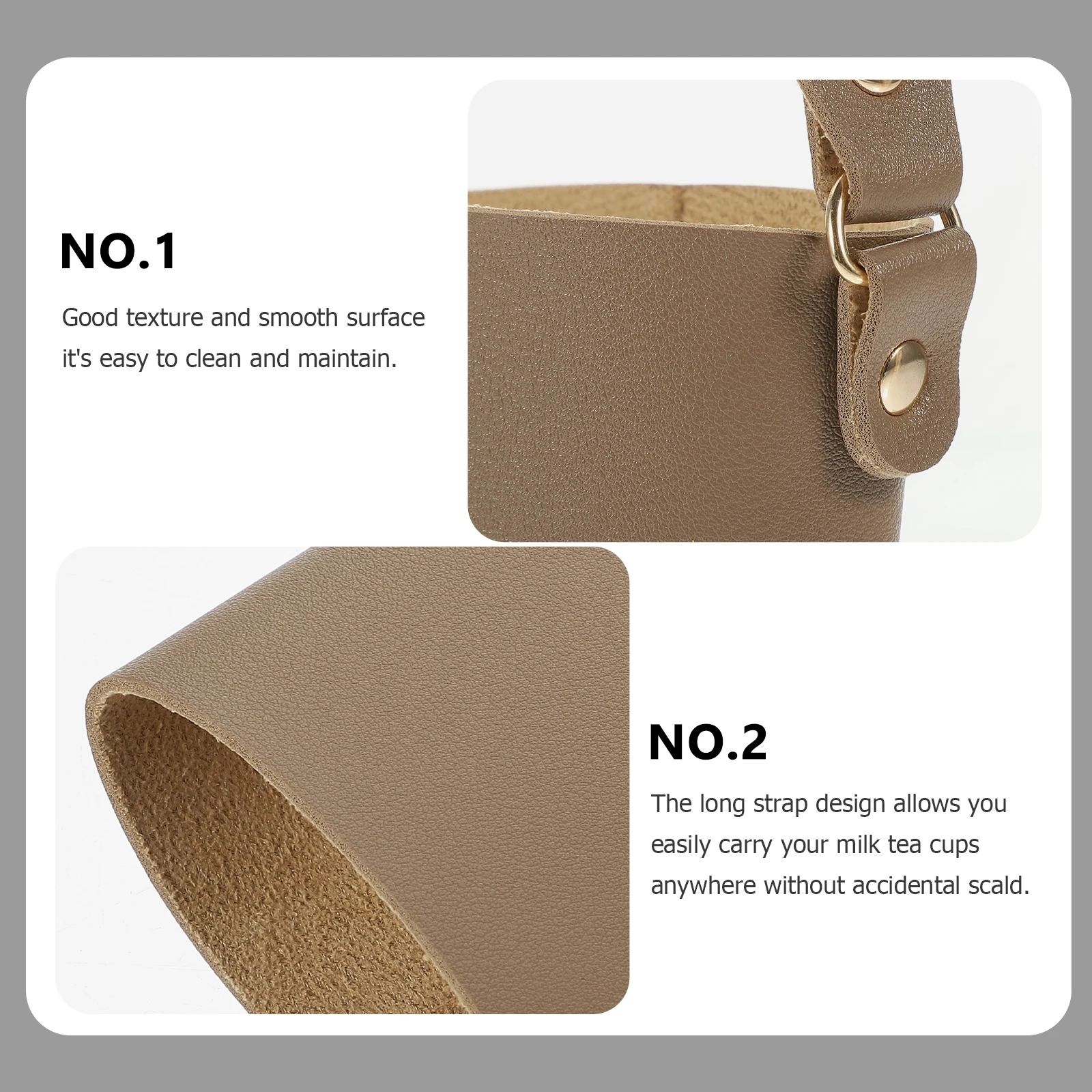 NO.1

Good texture and smooth surface it's easy to clean and maintain.

NO.2

The long strap design allows you easily carry your milk tea cups anywhere without accidental scald.