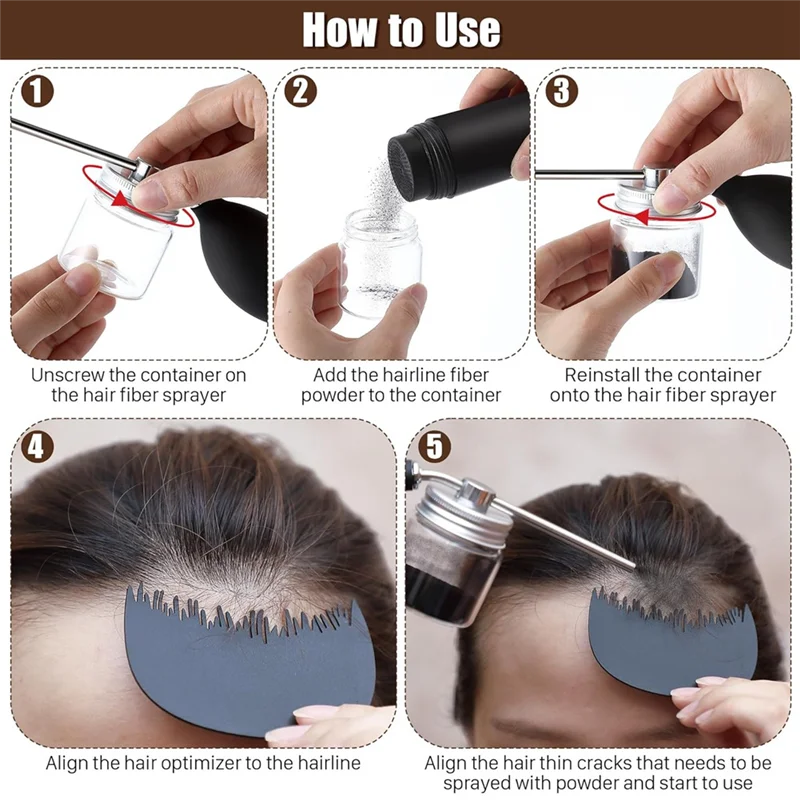 How to Use

1
Unscrew the container on the hair fiber sprayer

2
Add the hairline fiber powder to the container

3
Reinstall the container onto the hair fiber sprayer

4
Align the hair optimizer to the hairline

5
Align the hair thin cracks that needs to be sprayed with powder and start to use