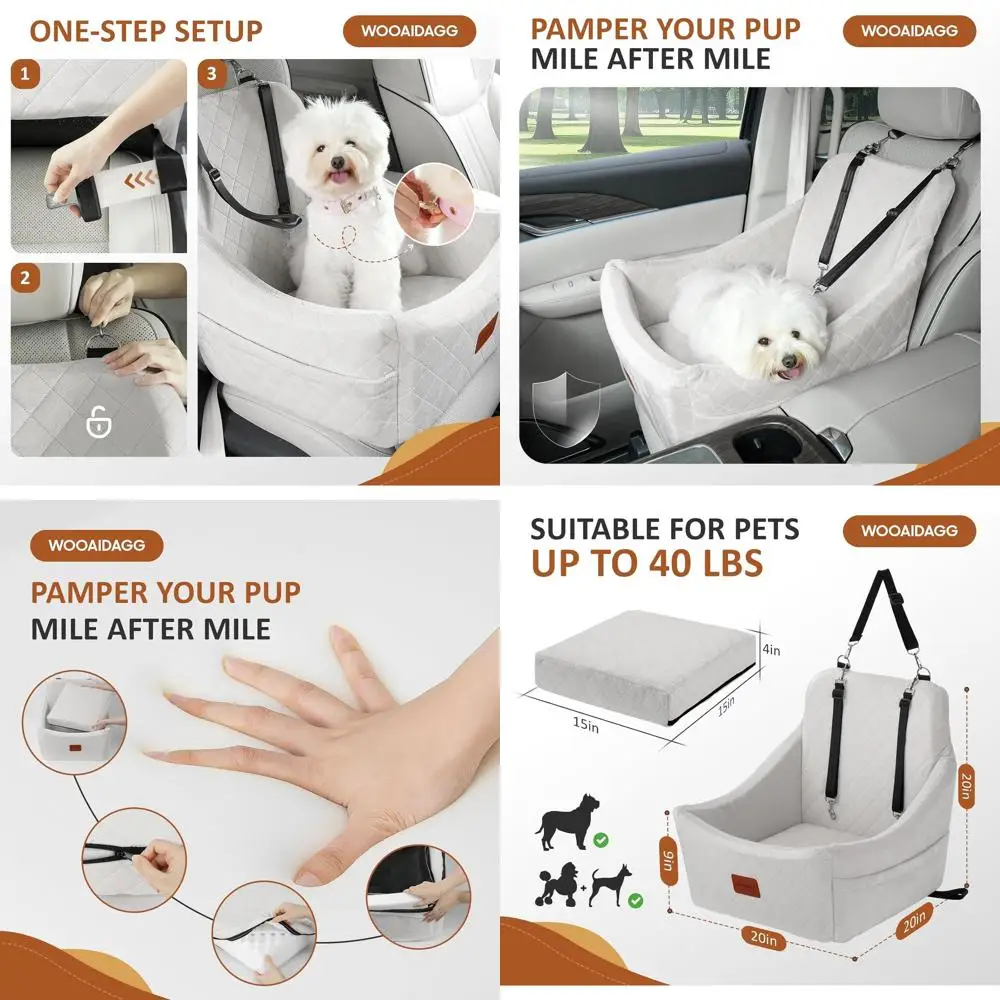 ONE-STEP SETUP

WOOAIDAGG

1

2

3

PAMPER YOUR PUP
MILE AFTER MILE

WOOAIDAGG

WOOAIDAGG

PAMPER YOUR PUP
MILE AFTER MILE

SUITABLE FOR PETS
UP TO 40 LBS

WOOAIDAGG

4in

15in

15in

20in

9in

20in

20in