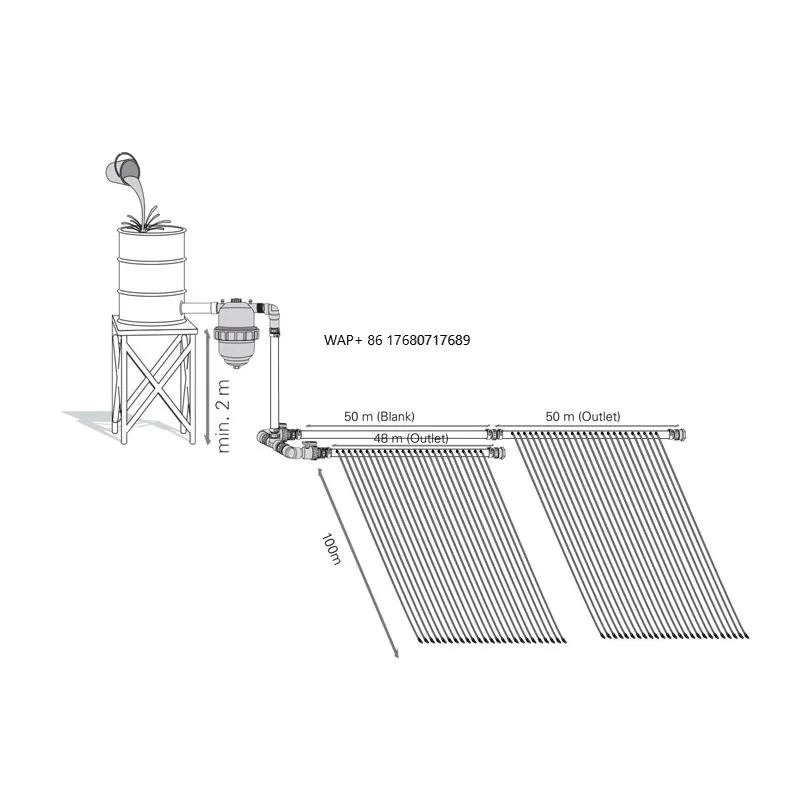 WAP+ 86 17680717689

min. 2 m

50 m (Blank)

50 m (Outlet)

48 m (Outlet)

100m