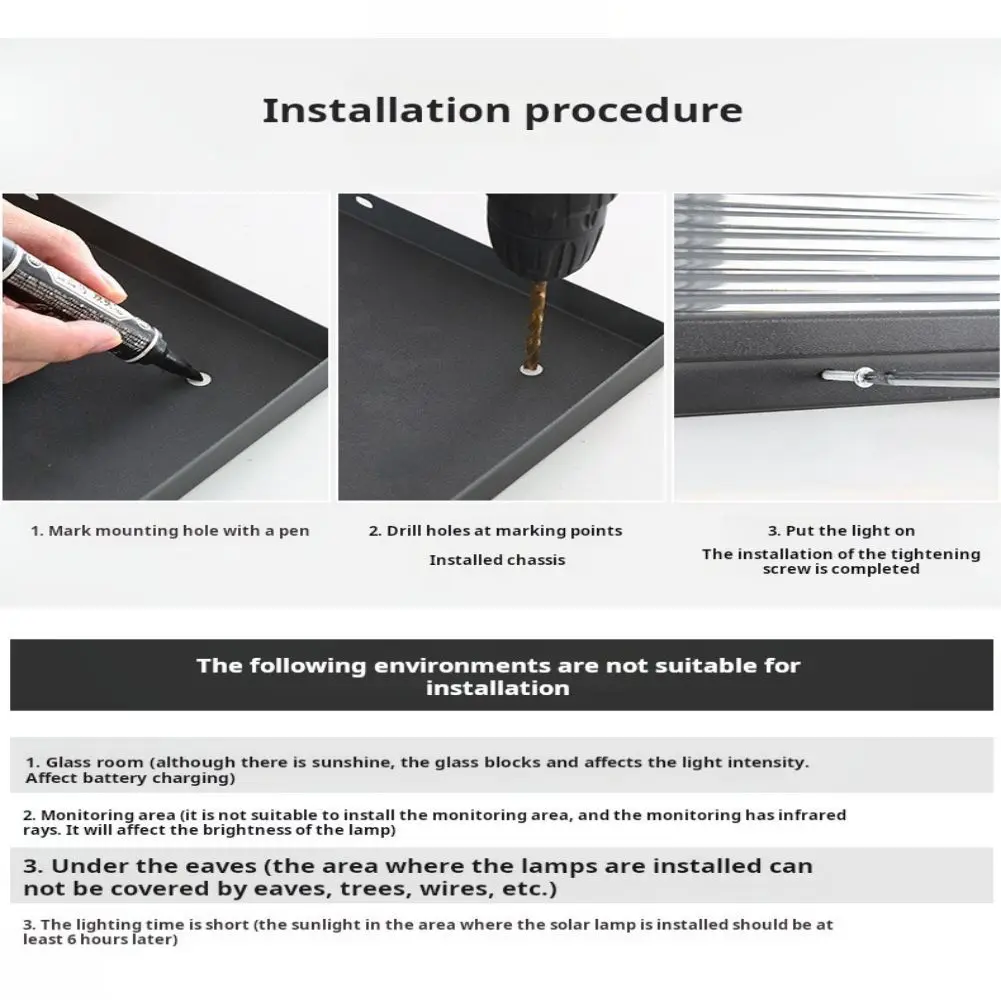 Installation procedure

1. Mark mounting hole with a pen

2. Drill holes at marking points

Installed chassis

3. Put the light on

The installation of the tightening screw is completed

The following environments are not suitable for installation

1. Glass room (although there is sunshine, the glass blocks and affects the light intensity. Affect battery charging)

2. Monitoring area (it is not suitable to install the monitoring area, and the monitoring has infrared rays. It will affect the brightness of the lamp)

3. Under the eaves (the area where the lamps are installed can not be covered by eaves, trees, wires, etc.)

3. The lighting time is short (the sunlight in the area where the solar lamp is installed should be at least 6 hours later)