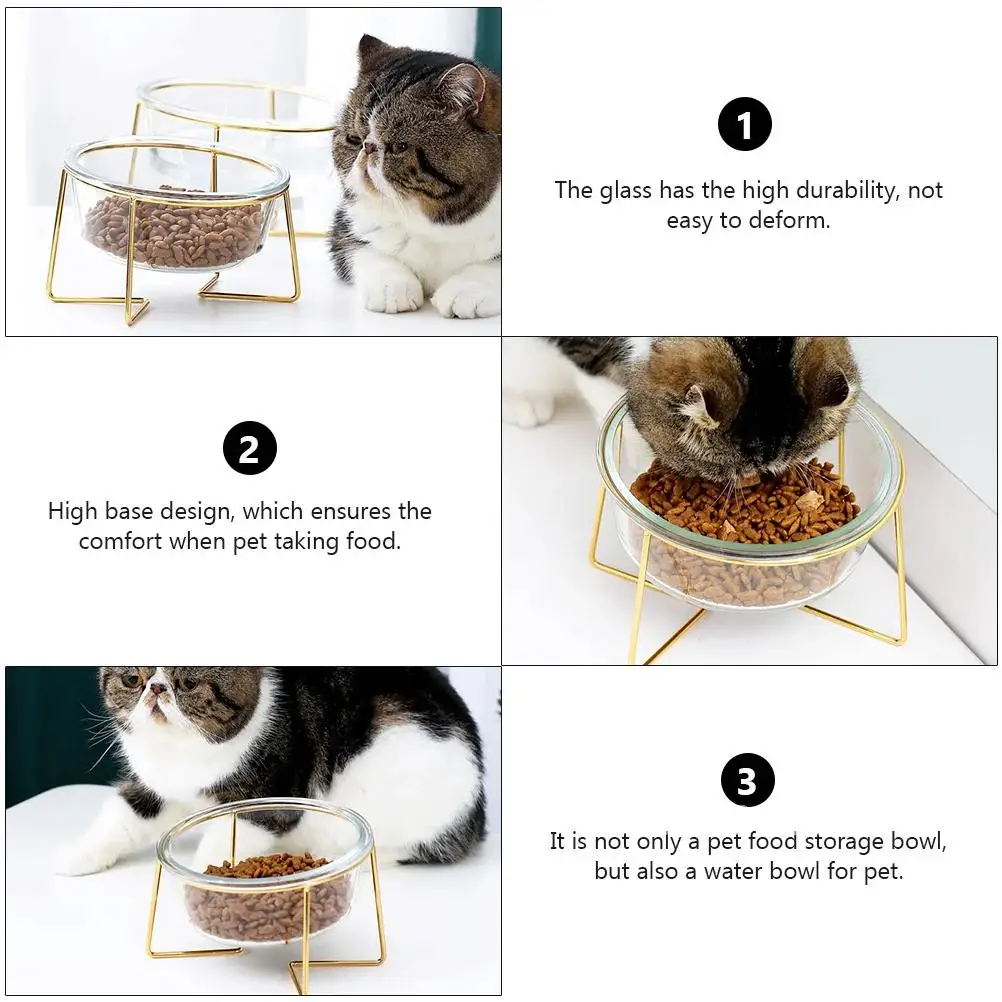 1

The glass has the high durability, not easy to deform.

2

High base design, which ensures the comfort when pet taking food.

3

It is not only a pet food storage bowl, but also a water bowl for pet.