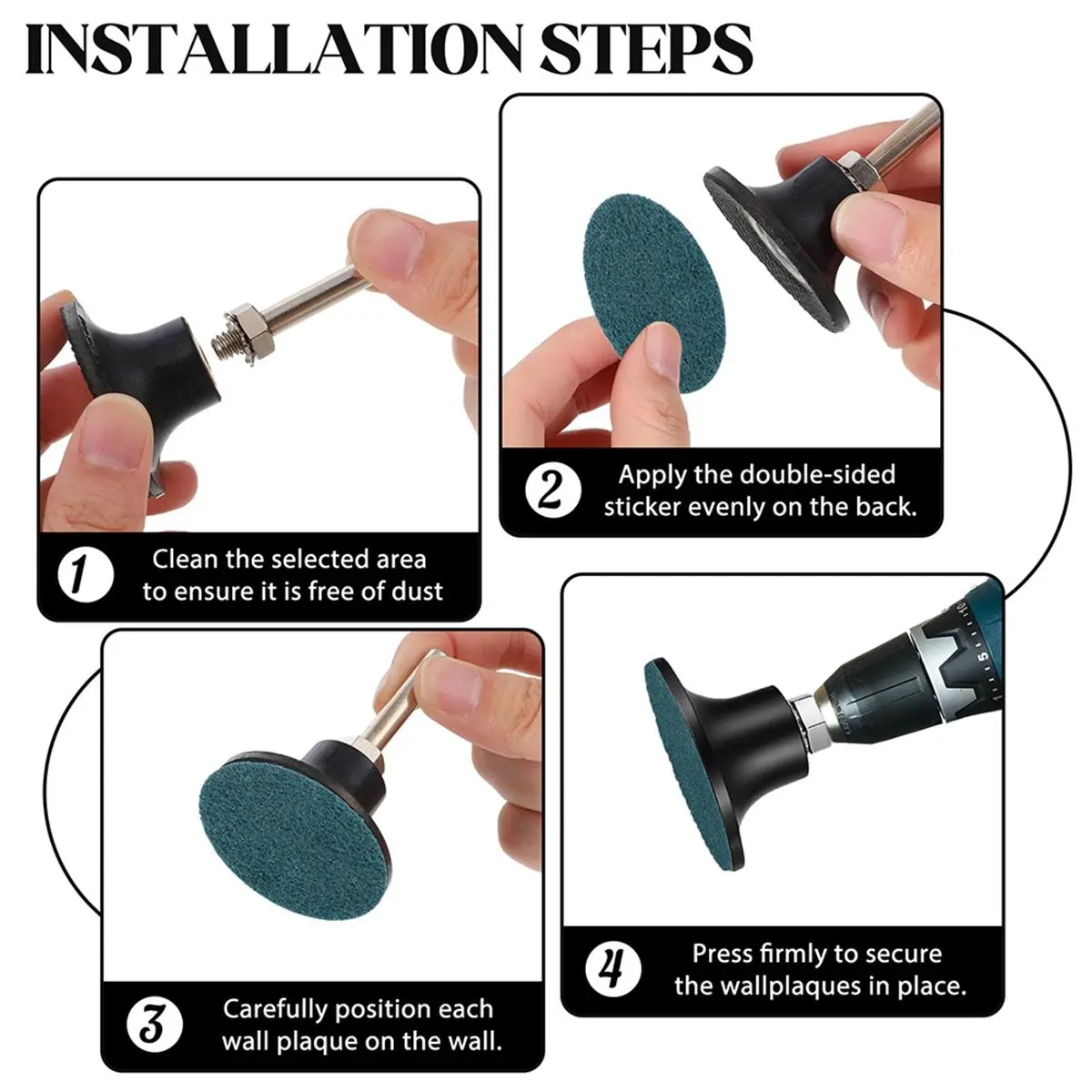 INSTALLATION STEPS

1 Clean the selected area to ensure it is free of dust

2 Apply the double-sided sticker evenly on the back.

3 Carefully position each wall plaque on the wall.

4 Press firmly to secure the wallplaques in place.