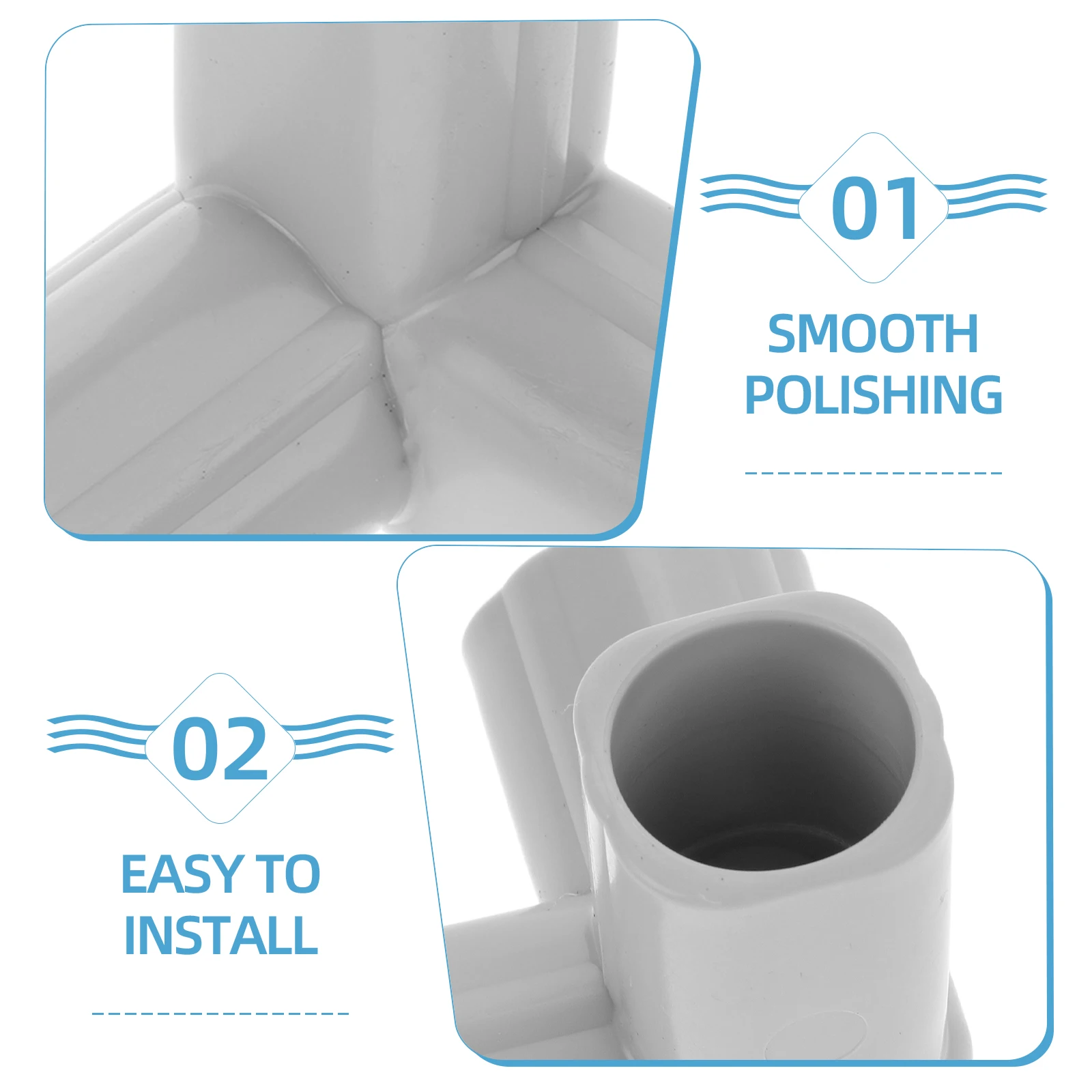 01

SMOOTH POLISHING

02

EASY TO INSTALL