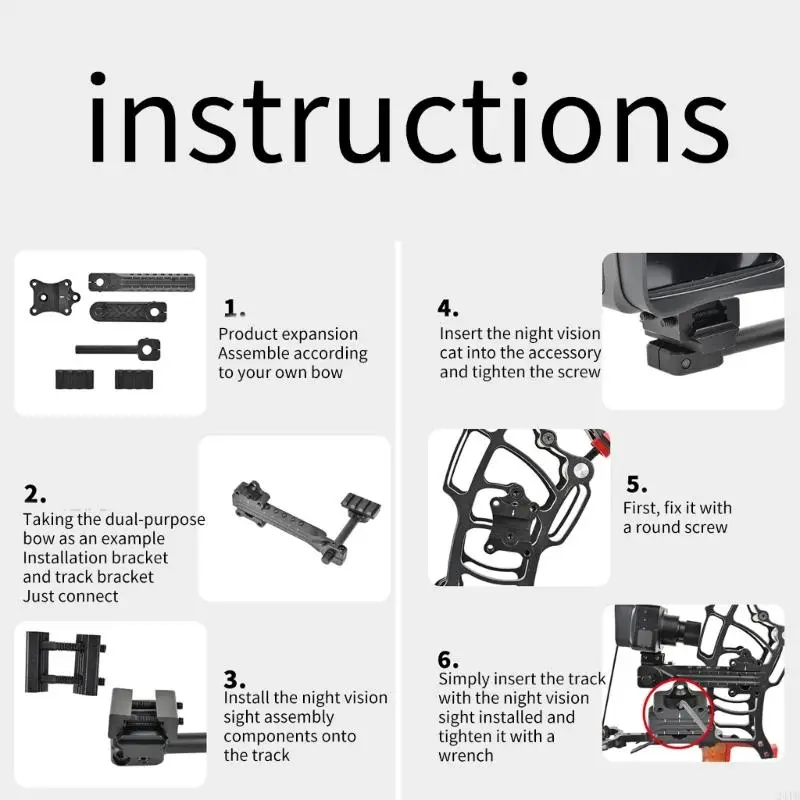 instructions

1.
Product expansion
Assemble according
to your own bow

2.
Taking the dual-purpose
bow as an example
Installation bracket
and track bracket
Just connect

3.
Install the night vision
sight assembly
components onto
the track

4.
Insert the night vision
cat into the accessory
and tighten the screw

5.
First, fix it with
a round screw

6.
Simply insert the track
with the night vision
sight installed and
tighten it with a
wrench