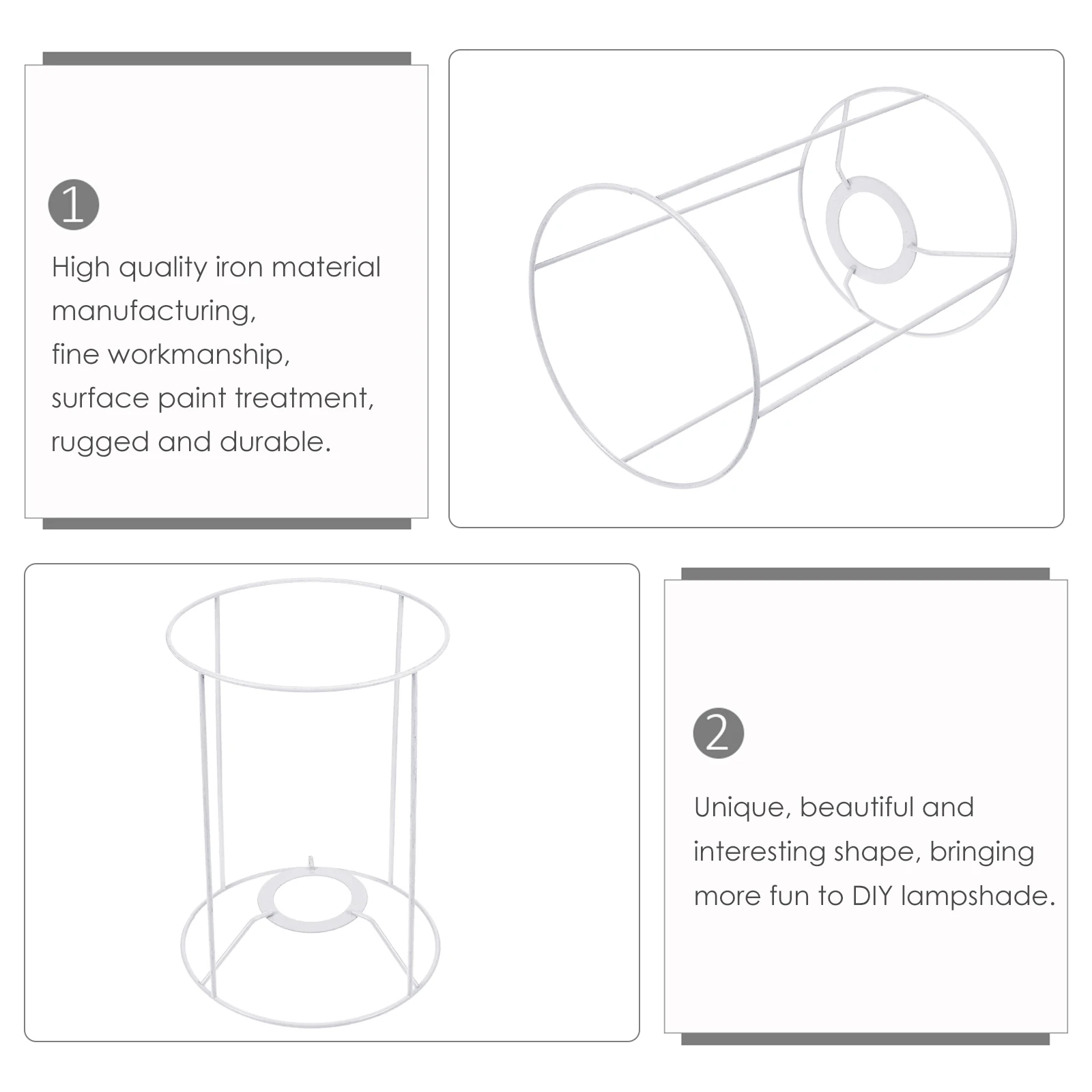 1

High quality iron material manufacturing,
fine workmanship,
surface paint treatment,
rugged and durable.

2

Unique, beautiful and interesting shape, bringing more fun to DIY lampshade.