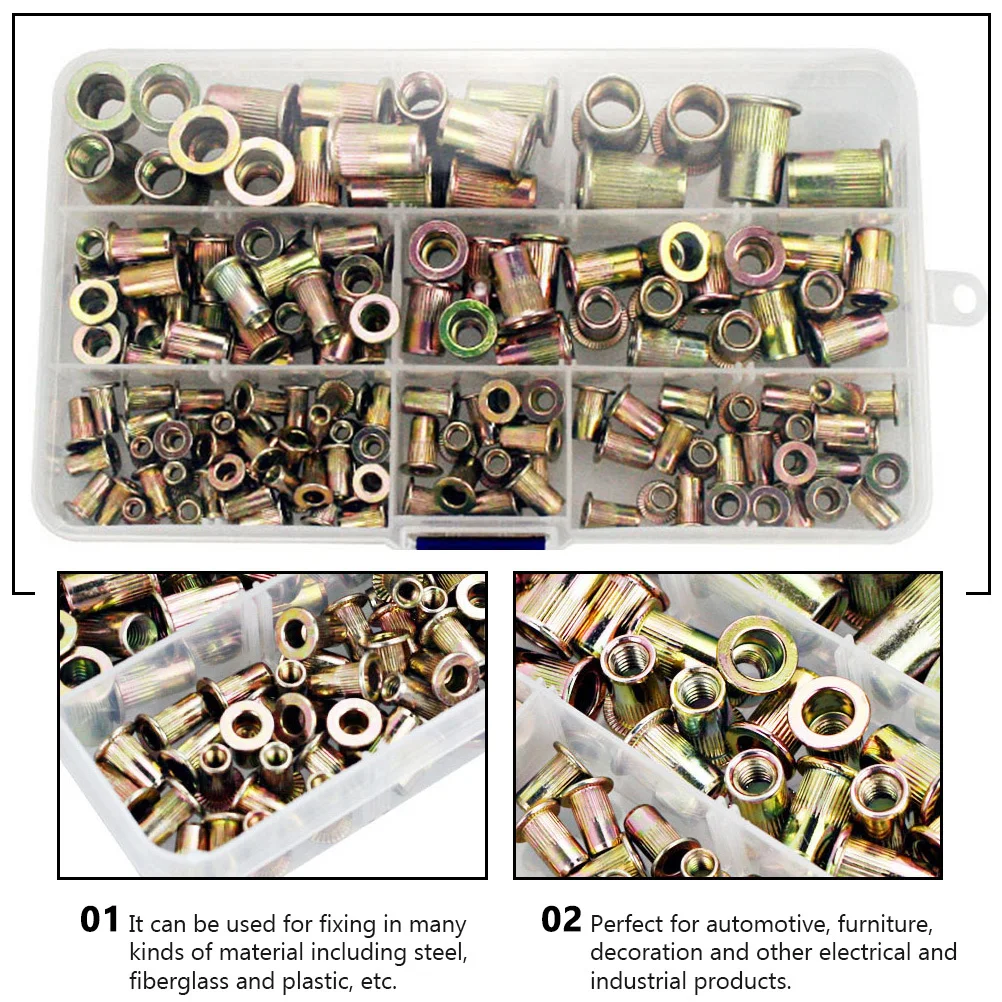 01 It can be used for fixing in many kinds of material including steel, fiberglass and plastic, etc.

02 Perfect for automotive, furniture, decoration and other electrical and industrial products.