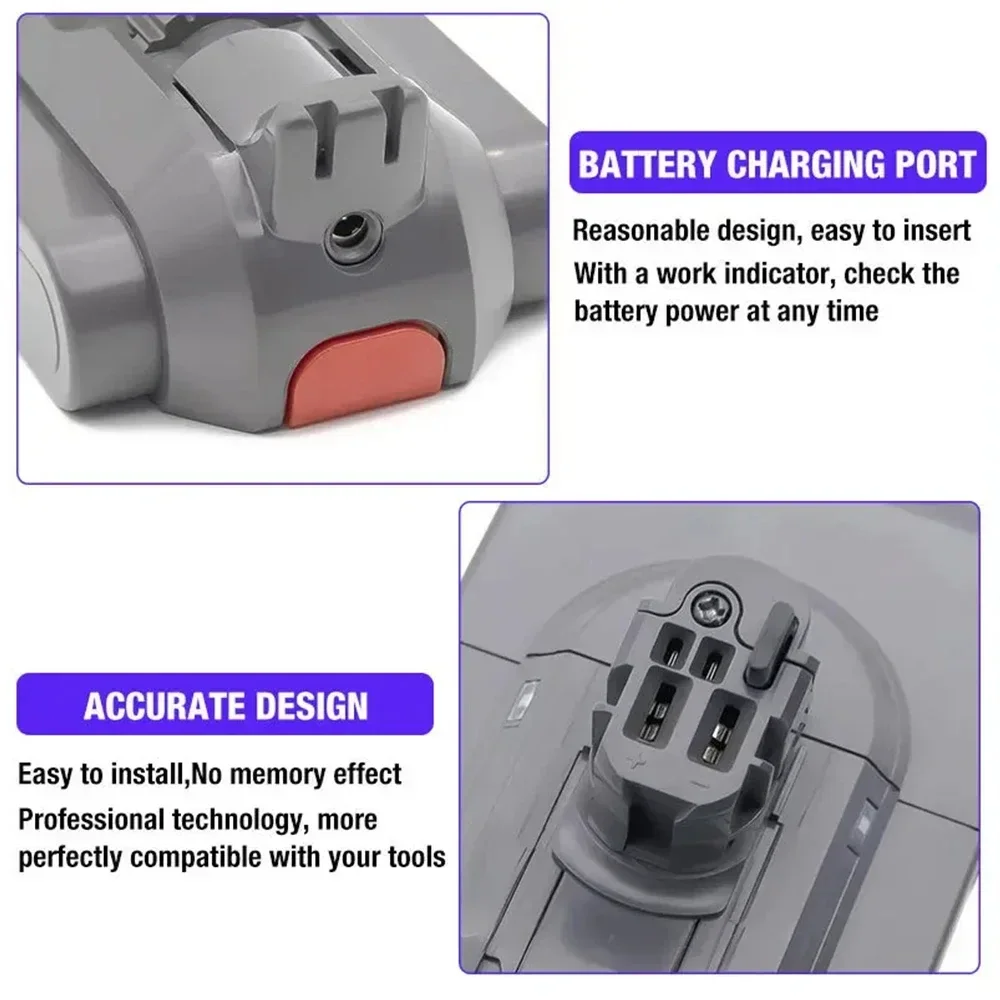 BATTERY CHARGING PORT

Reasonable design, easy to insert
With a work indicator, check the battery power at any time

ACCURATE DESIGN

Easy to install,No memory effect
Professional technology, more perfectly compatible with your tools