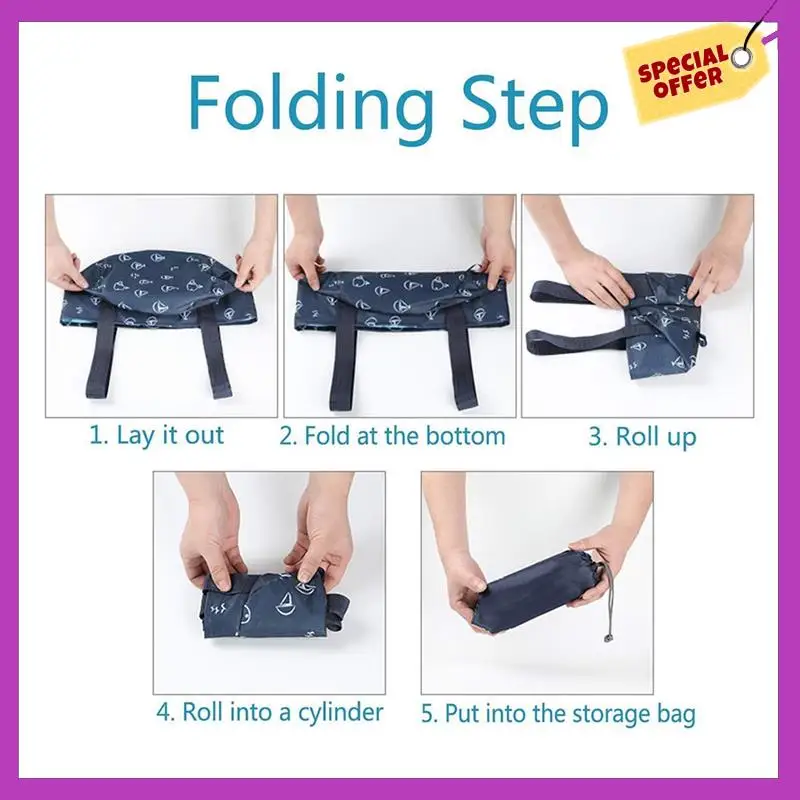 Folding Step

SPECIAL OFFER

1. Lay it out

2. Fold at the bottom

3. Roll up

4. Roll into a cylinder

5. Put into the storage bag