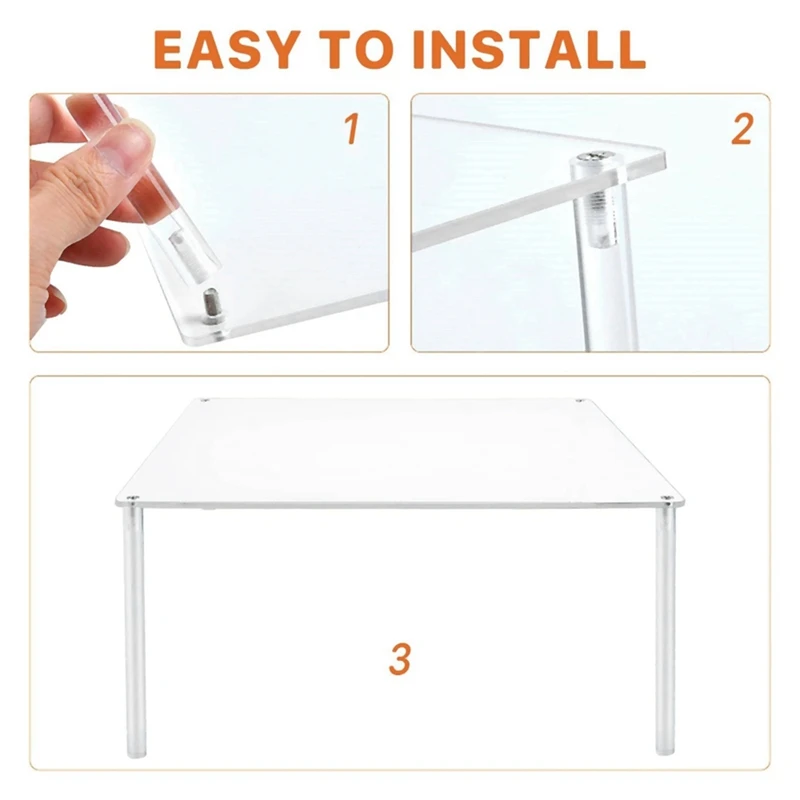 EASY TO INSTALL

1

2

3