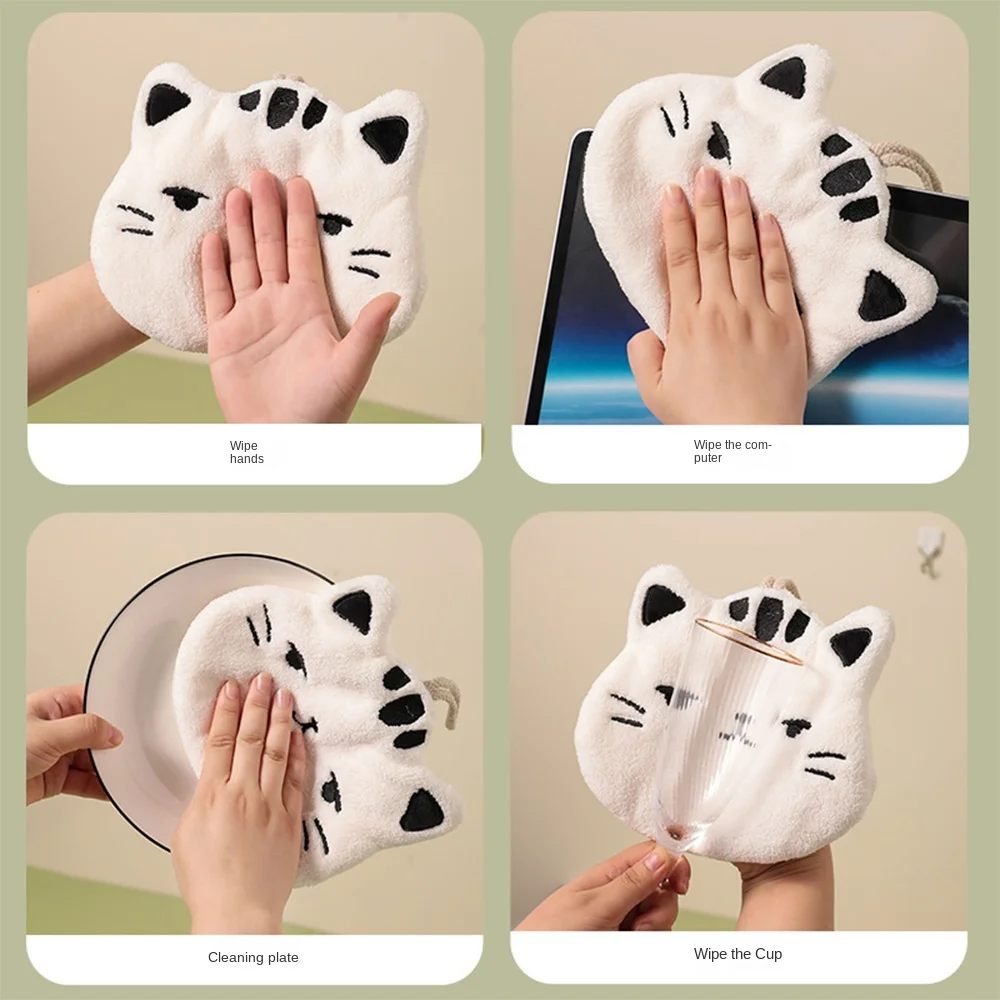 Wipe hands

Wipe the computer

Cleaning plate

Wipe the Cup