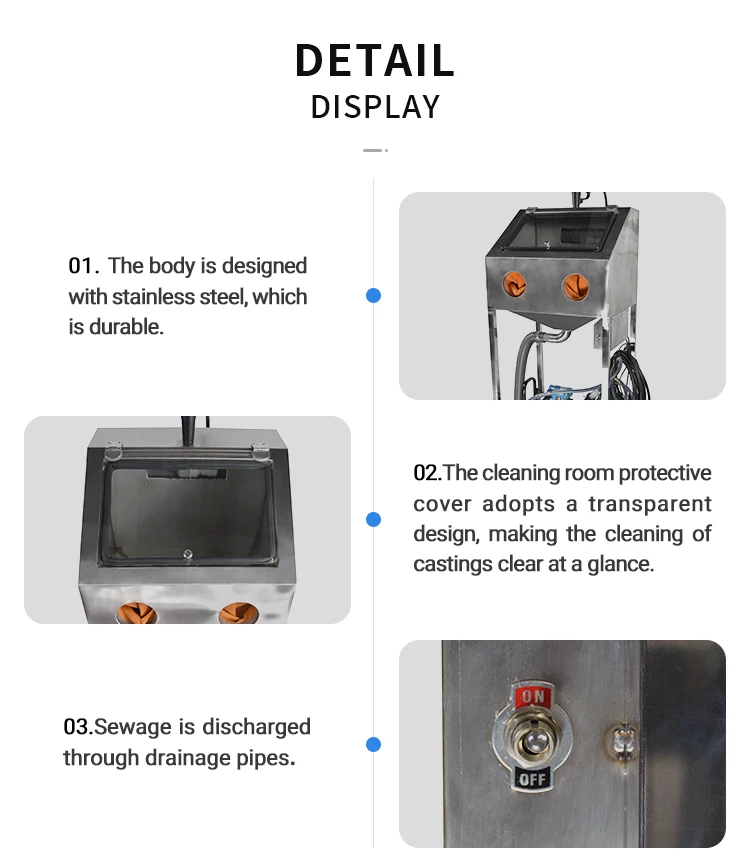 DETAIL
DISPLAY

01. The body is designed with stainless steel, which is durable.

02.The cleaning room protective cover adopts a transparent design, making the cleaning of castings clear at a glance.

03.Sewage is discharged through drainage pipes.

ON
OFF