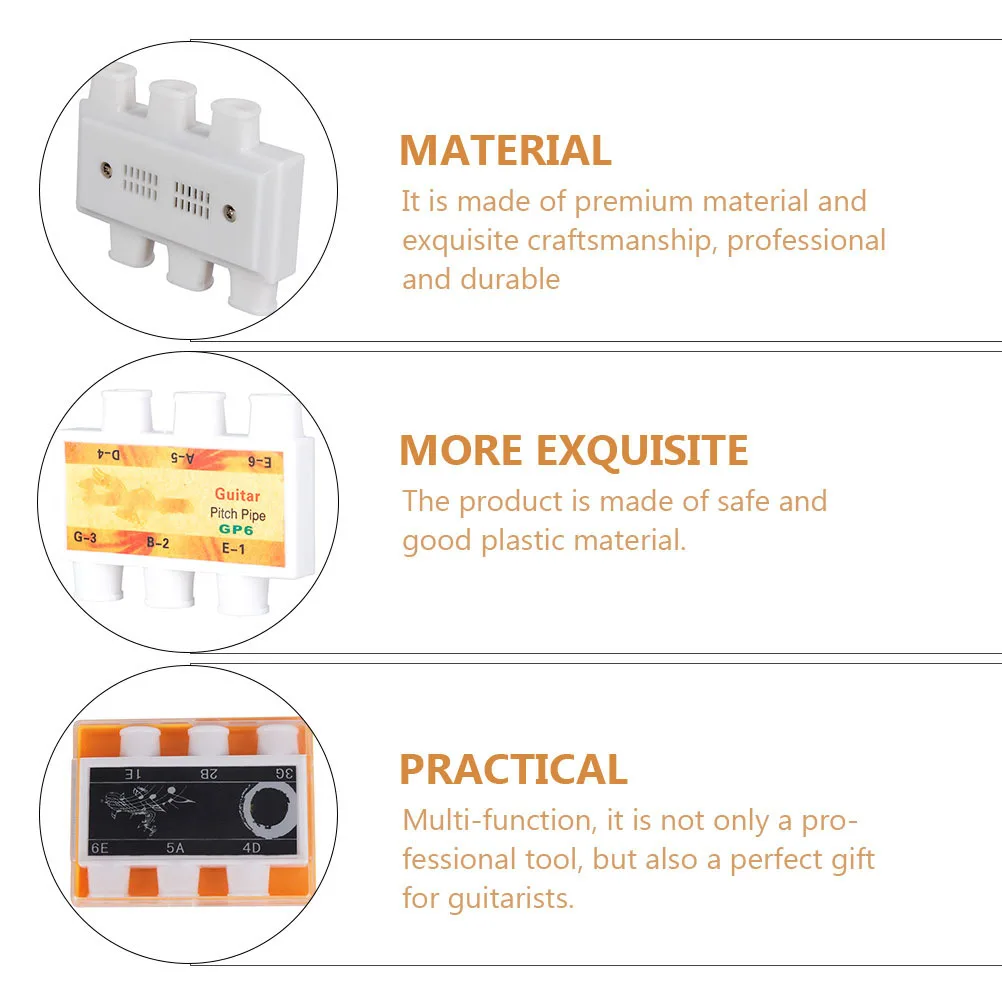 MATERIAL
It is made of premium material and exquisite craftsmanship, professional and durable

D-4 A-5 E-6
Guitar
Pitch Pipe
GP6
G-3 B-2 E-1

MORE EXQUISITE
The product is made of safe and good plastic material.

1E 2B 3G
6E 5A 4D

PRACTICAL
Multi-function, it is not only a professional tool, but also a perfect gift for guitarists.