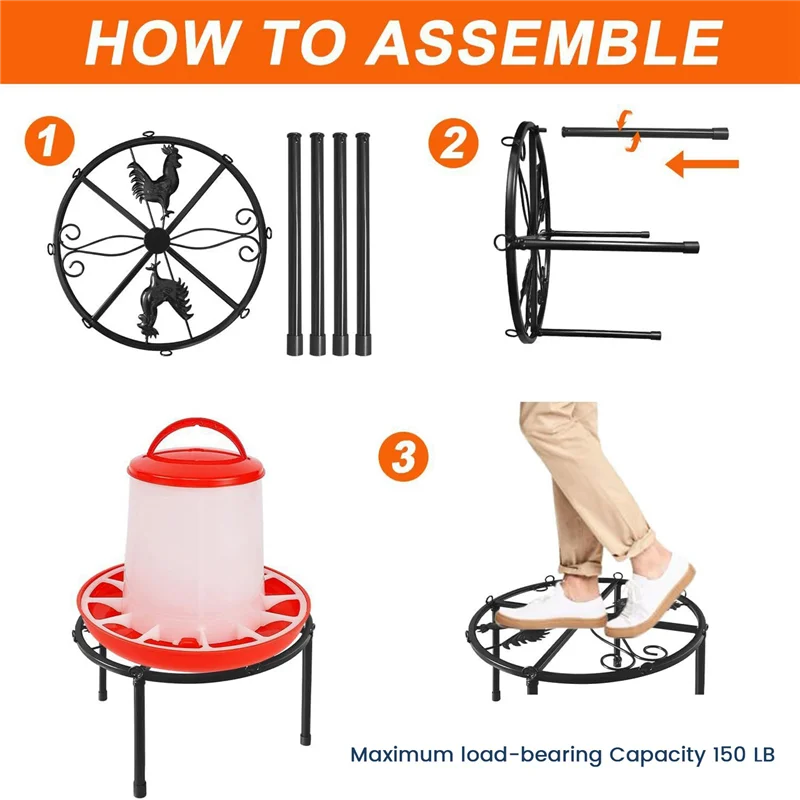 HOW TO ASSEMBLE

1

2

3

Maximum load-bearing Capacity 150 LB