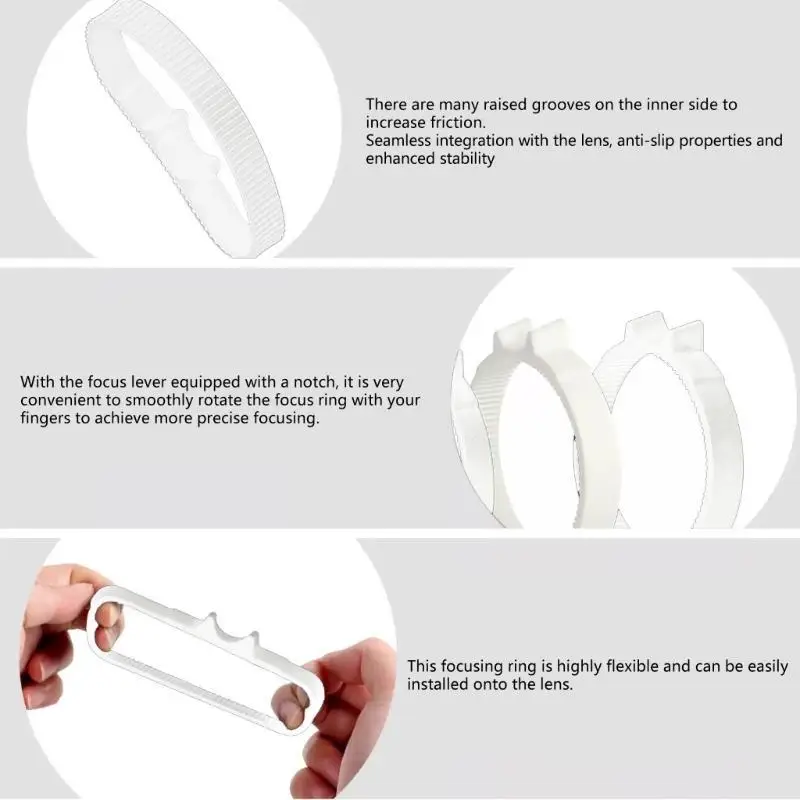 There are many raised grooves on the inner side to increase friction.
Seamless integration with the lens, anti-slip properties and enhanced stability

With the focus lever equipped with a notch, it is very convenient to smoothly rotate the focus ring with your fingers to achieve more precise focusing.

This focusing ring is highly flexible and can be easily installed onto the lens.