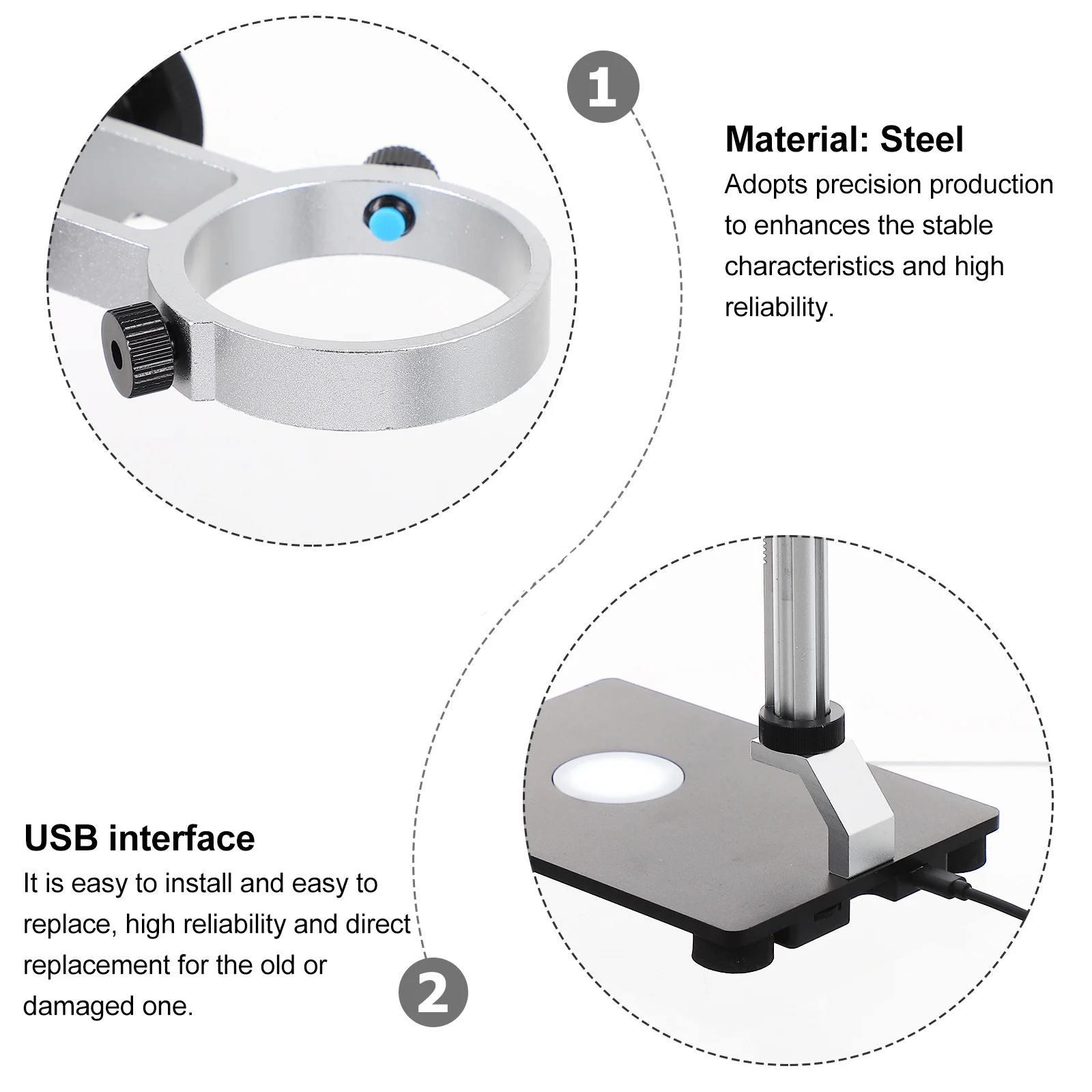 1

Material: Steel
Adopts precision production to enhances the stable characteristics and high reliability.

USB interface
It is easy to install and easy to replace, high reliability and direct replacement for the old or damaged one.

2