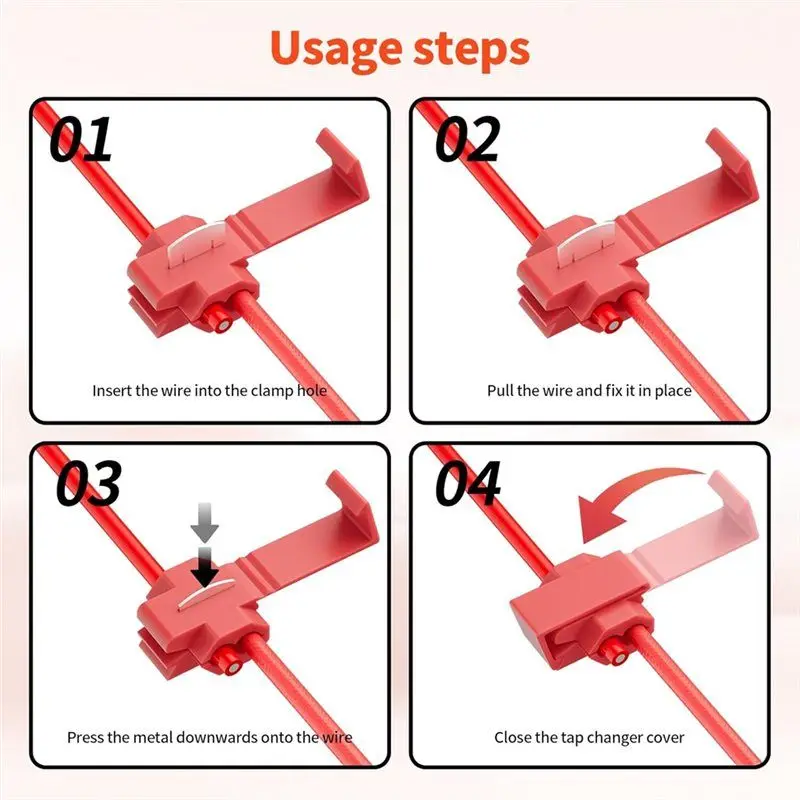 Usage steps

01

Insert the wire into the clamp hole

02

Pull the wire and fix it in place

03

Press the metal downwards onto the wire

04

Close the tap changer cover