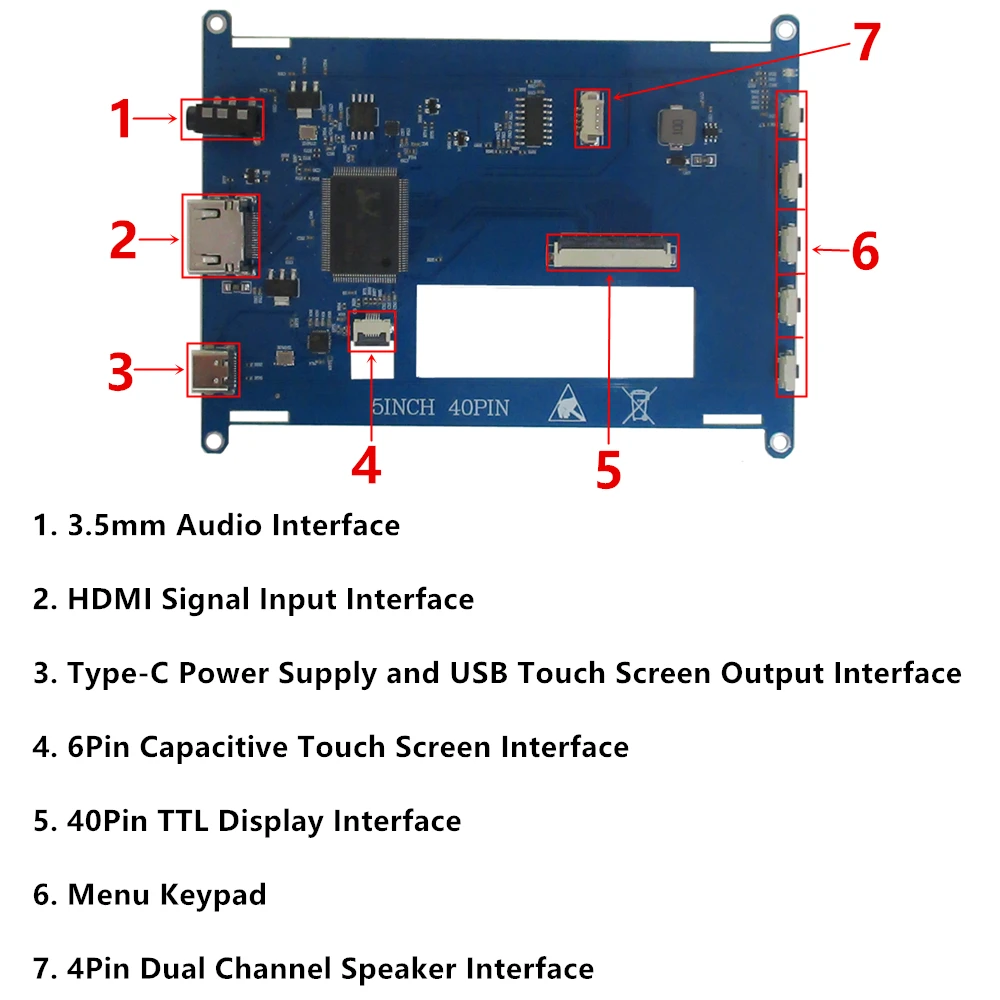 7

1

2

6

3

5INCH 40PIN

4

5

1. 3.5mm Audio Interface

2. HDMI Signal Input Interface

3. Type-C Power Supply and USB Touch Screen Output Interface

4. 6Pin Capacitive Touch Screen Interface

5. 40Pin TTL Display Interface

6. Menu Keypad

7. 4Pin Dual Channel Speaker Interface