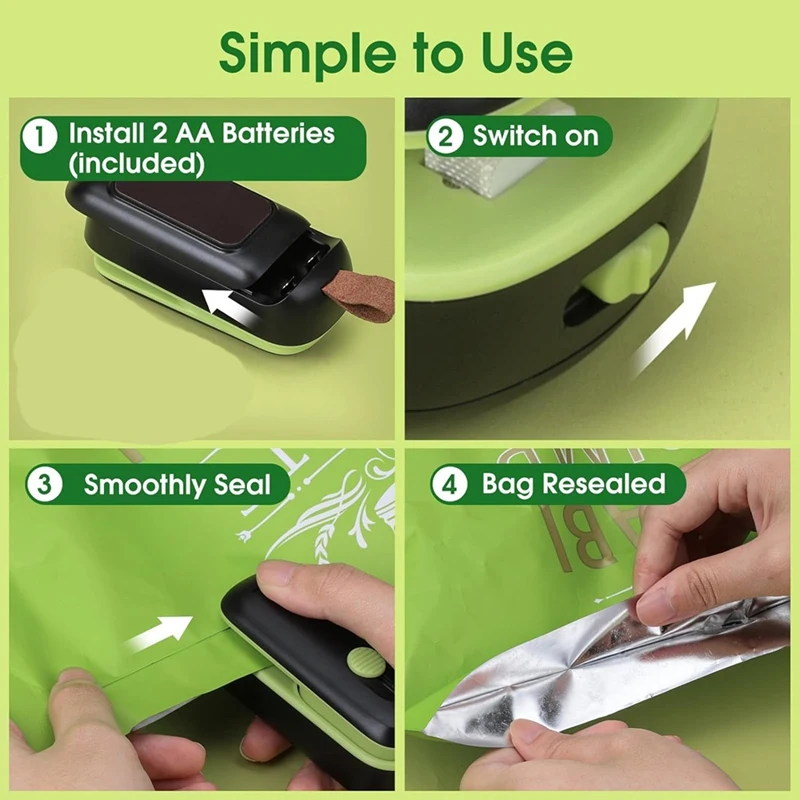 Simple to Use

1 Install 2 AA Batteries (included)

2 Switch on

3 Smoothly Seal

4 Bag Resealed