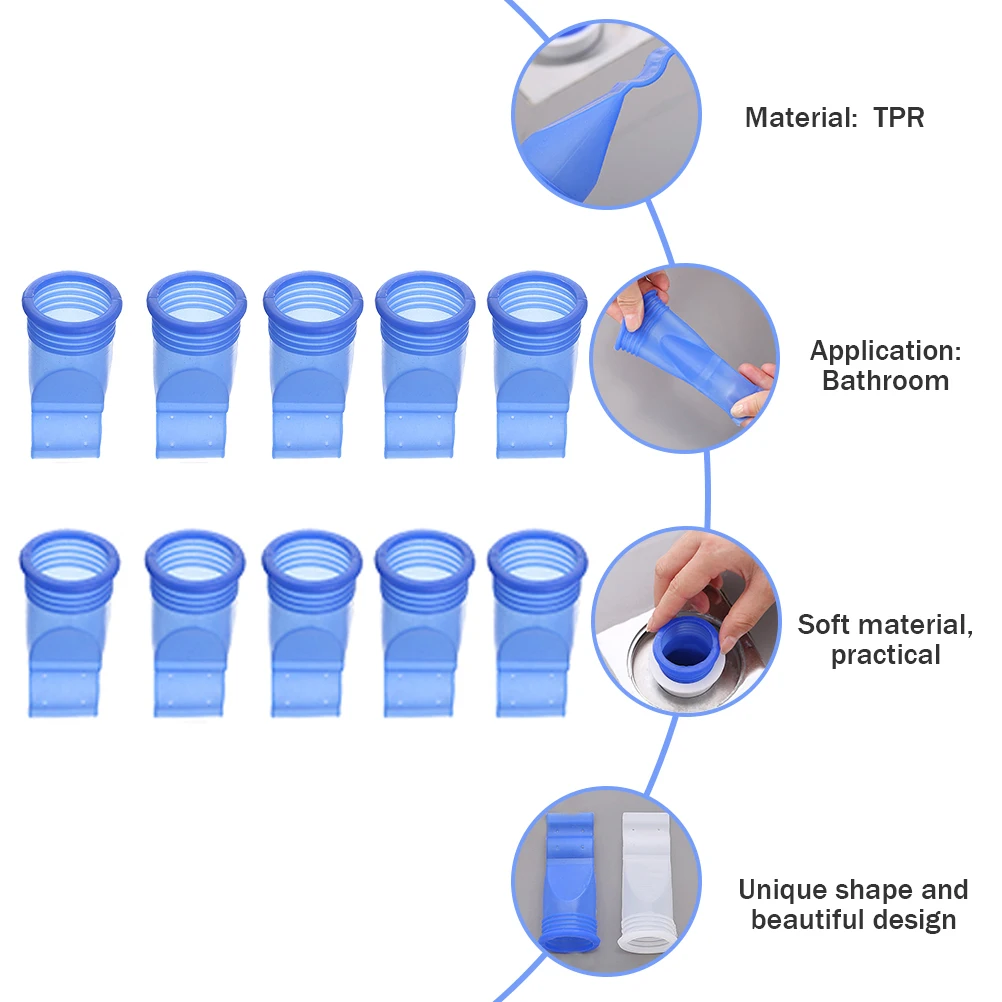 Material: TPR

Application:
Bathroom

Soft material,
practical

Unique shape and
beautiful design