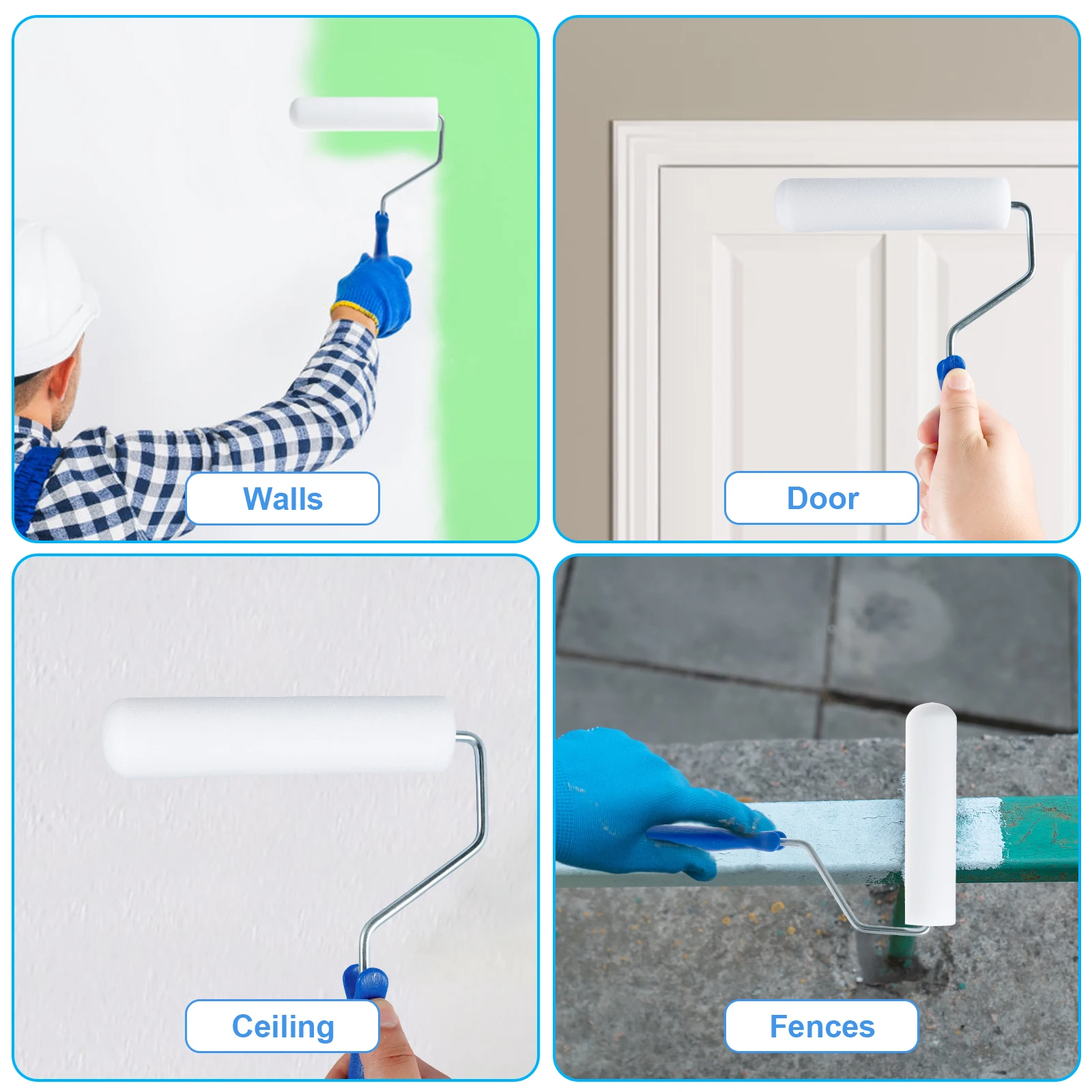 Walls

Door

Ceiling

Fences