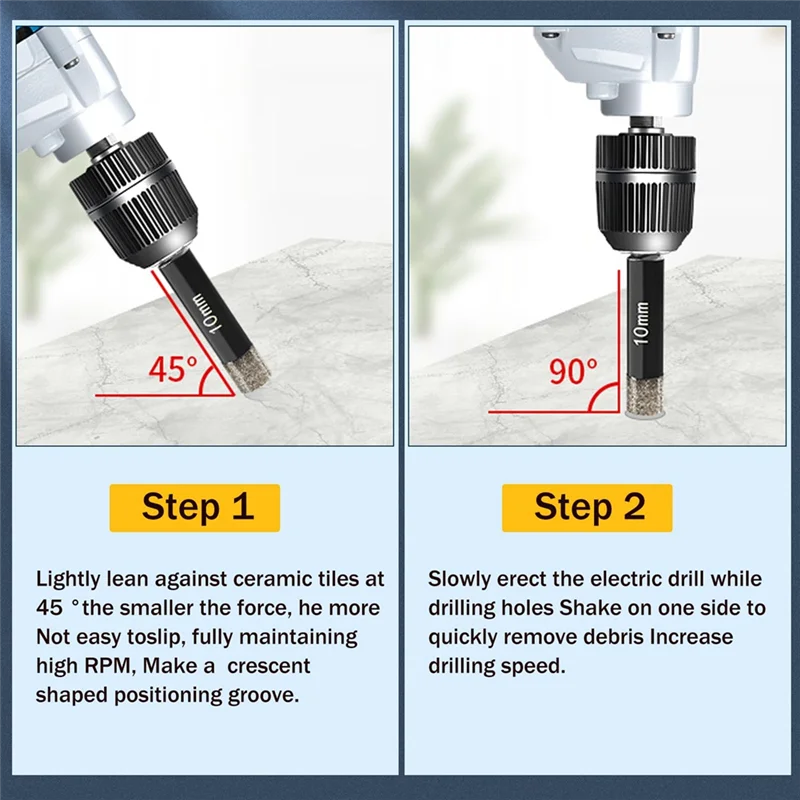 10mm

45°

Step 1

Lightly lean against ceramic tiles at 45 °the smaller the force, he more Not easy toslip, fully maintaining high RPM, Make a crescent shaped positioning groove.

10mm

90°

Step 2

Slowly erect the electric drill while drilling holes Shake on one side to quickly remove debris Increase drilling speed.