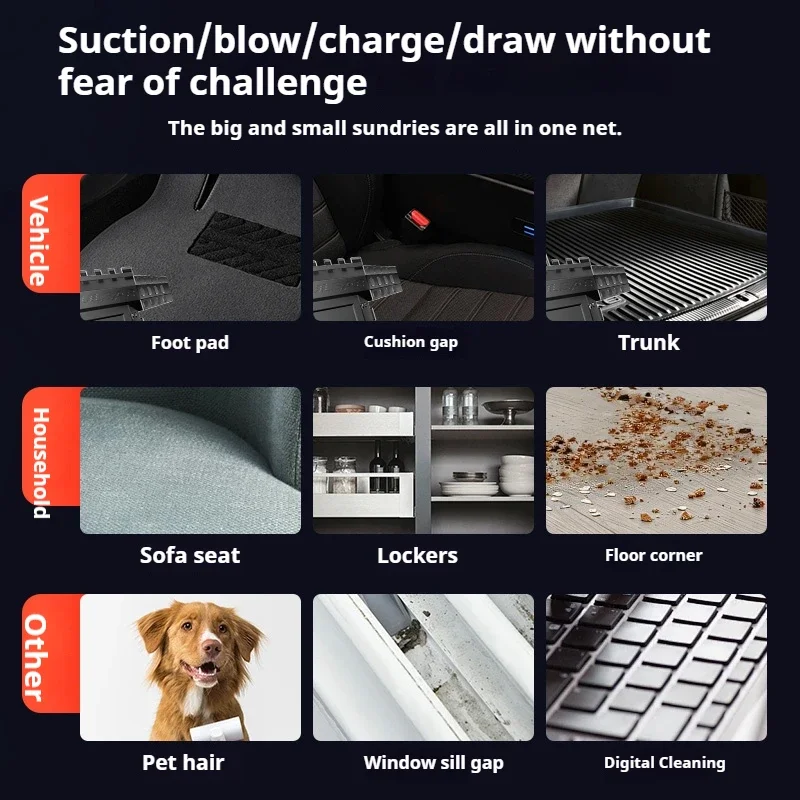 Suction/blow/charge/draw without fear of challenge

The big and small sundries are all in one net.

Vehicle

Foot pad

Cushion gap

Trunk

Household

Sofa seat

Lockers

Floor corner

Other

Pet hair

Window sill gap

Digital Cleaning