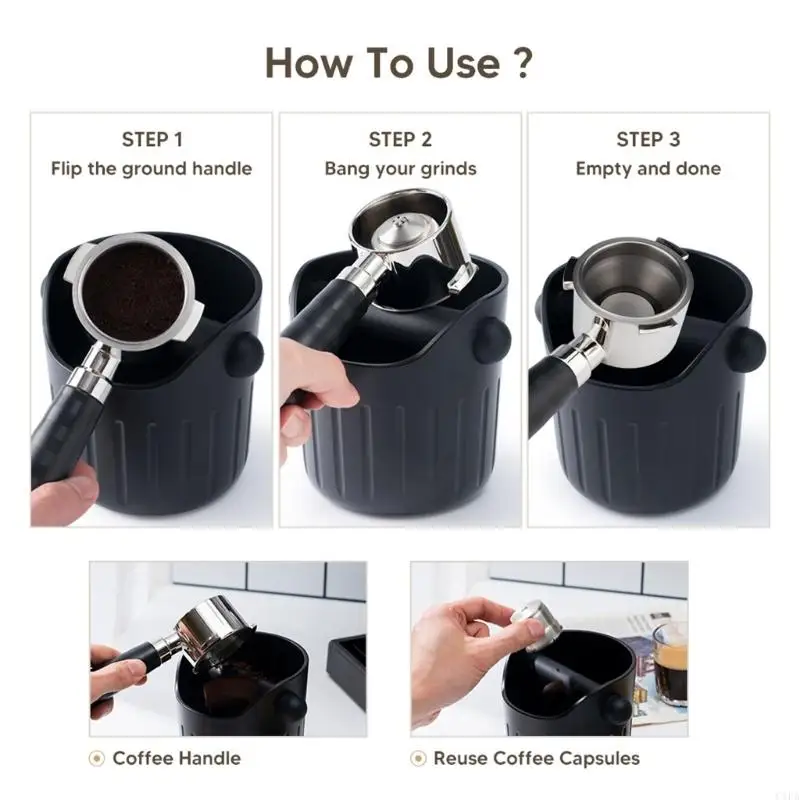 How To Use ?

STEP 1
Flip the ground handle

STEP 2
Bang your grinds

STEP 3
Empty and done

Coffee Handle

Reuse Coffee Capsules