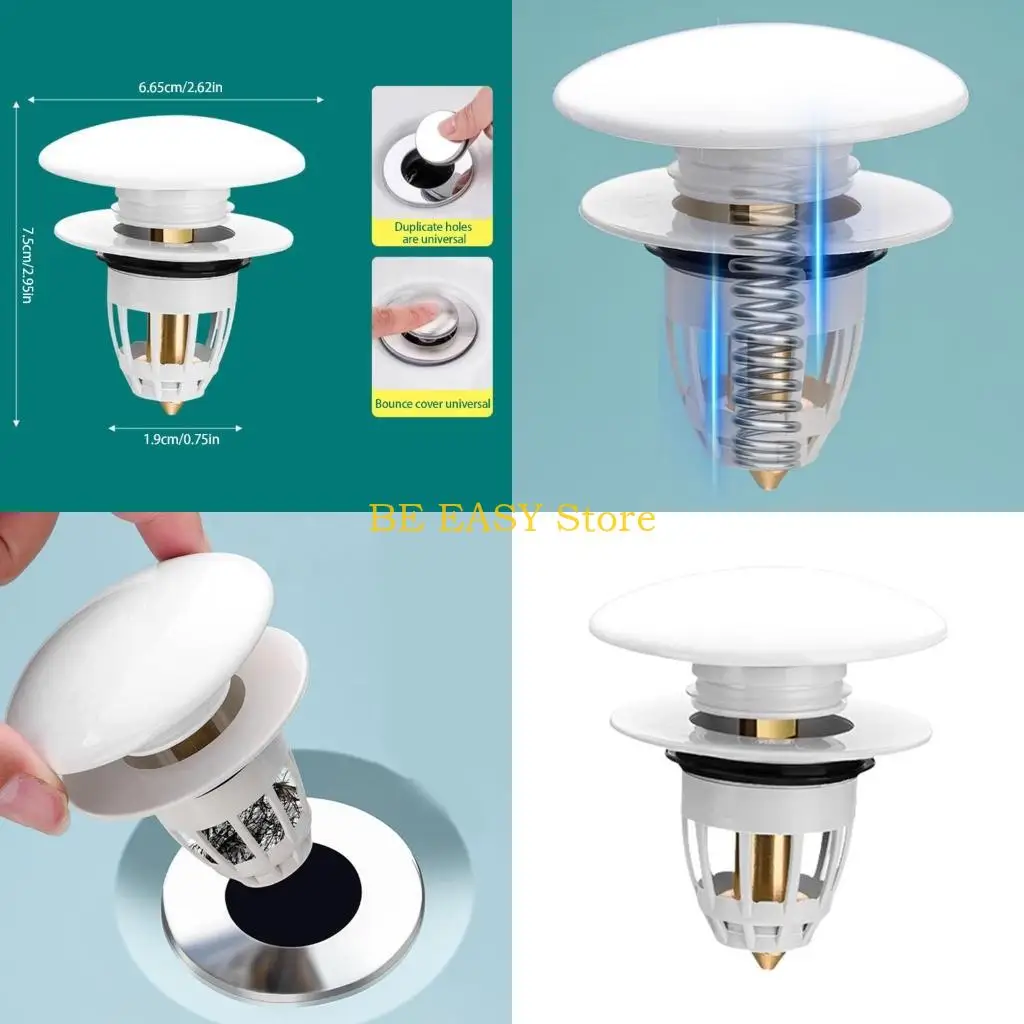 6.65cm/2.62in

7.5cm/2.95in

1.9cm/0.75in

Duplicate holes are universal

Bounce cover universal

BE EASY Store