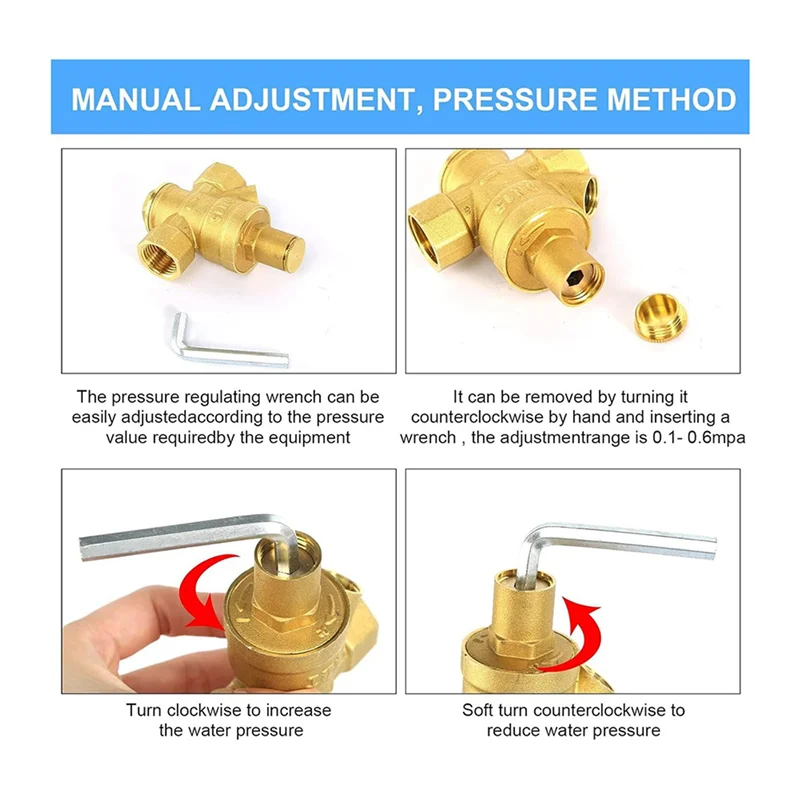 MANUAL ADJUSTMENT, PRESSURE METHOD

The pressure regulating wrench can be easily adjustedaccording to the pressure value requiredby the equipment

It can be removed by turning it counterclockwise by hand and inserting a wrench , the adjustmentrange is 0.1- 0.6mpa

Turn clockwise to increase the water pressure

Soft turn counterclockwise to reduce water pressure