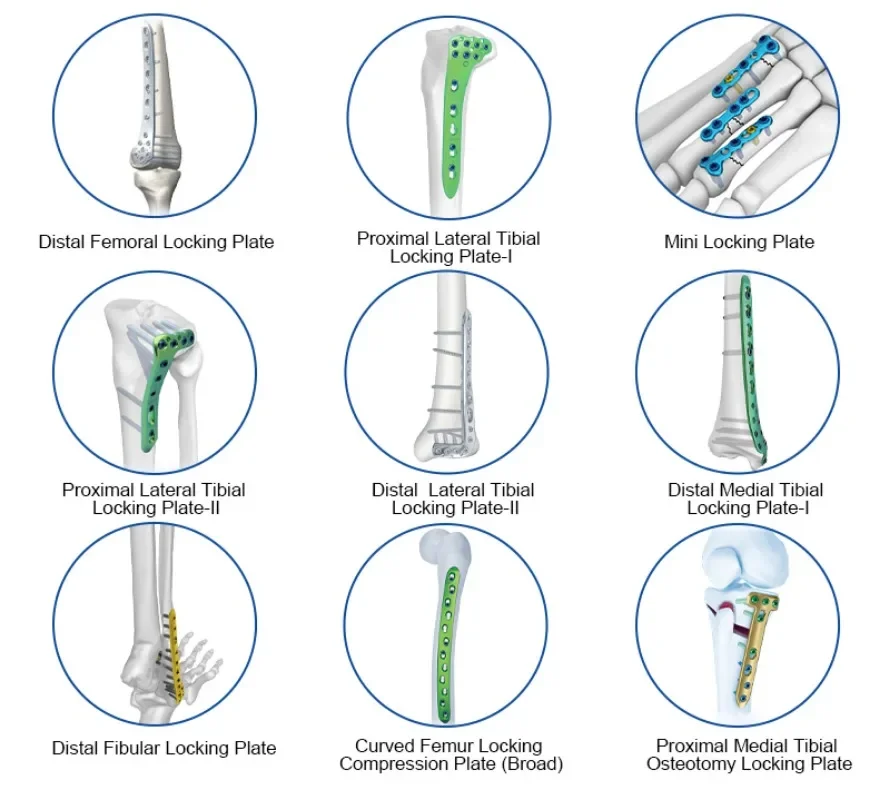 Distal Femoral Locking Plate

Proximal Lateral Tibial Locking Plate-I

Mini Locking Plate

Proximal Lateral Tibial Locking Plate-II

Distal  Lateral Tibial Locking Plate-II

Distal Medial Tibial Locking Plate-I

Distal Fibular Locking Plate

Curved Femur Locking Compression Plate (Broad)

Proximal Medial Tibial Osteotomy Locking Plate