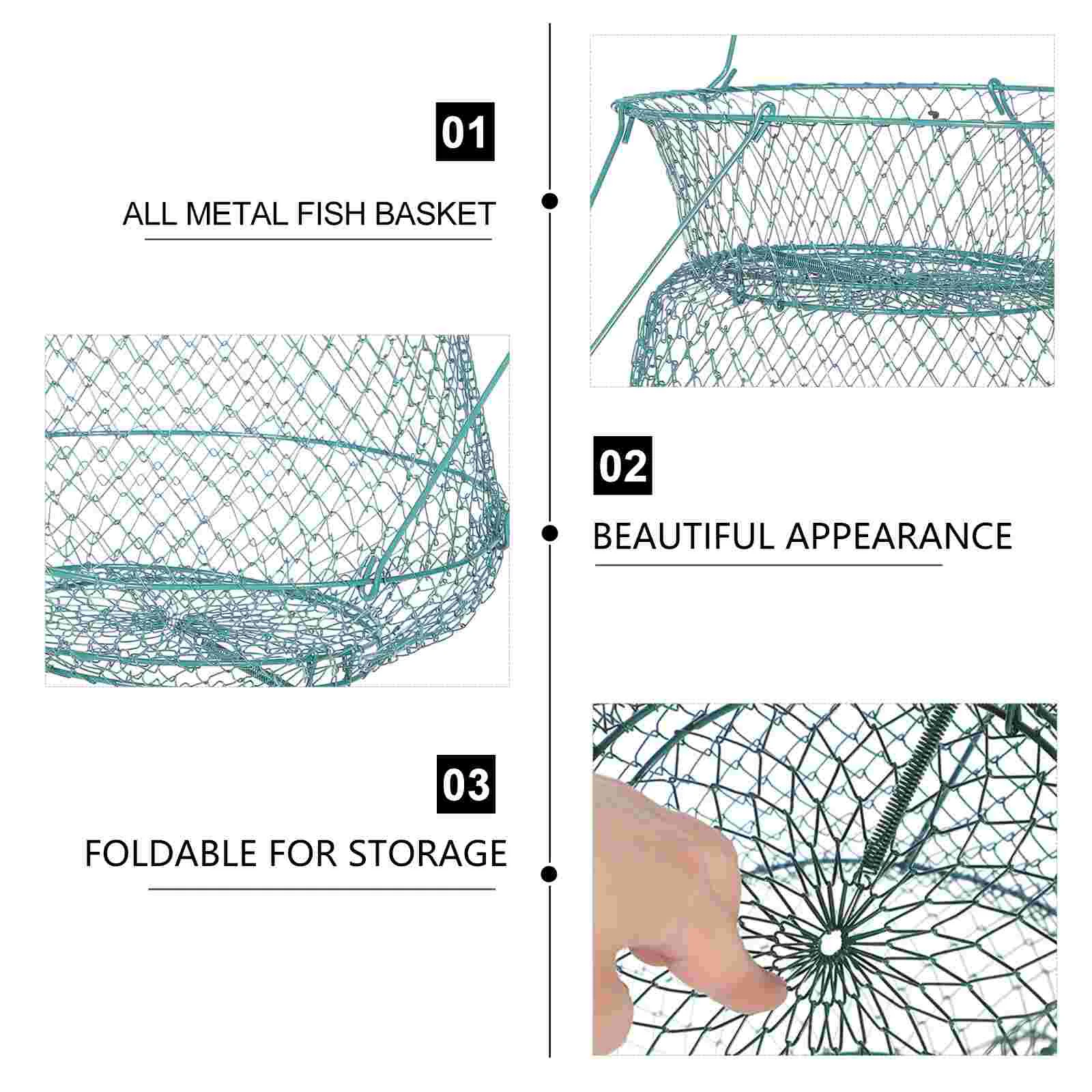 01

ALL METAL FISH BASKET

02

BEAUTIFUL APPEARANCE

03

FOLDABLE FOR STORAGE